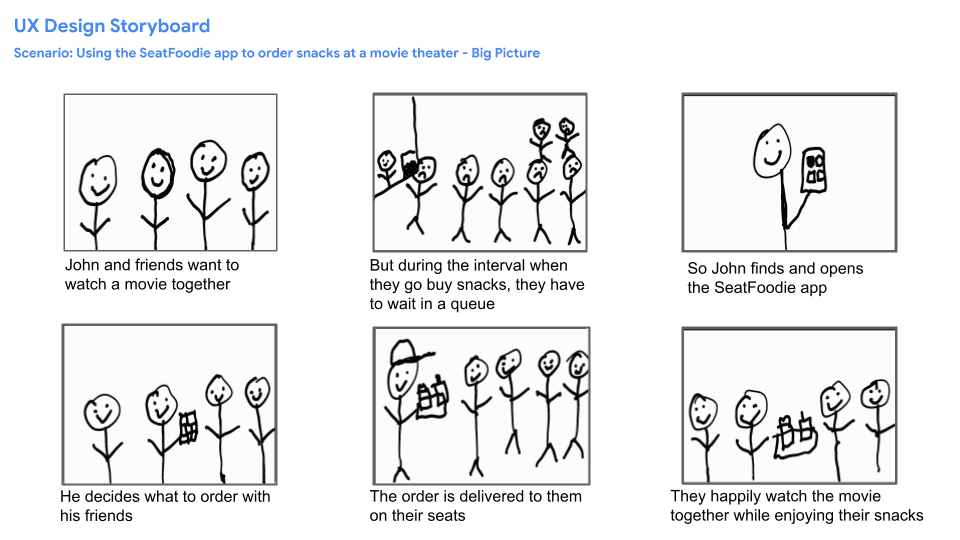 UX Design Storyboard

Scenario: Using the SeatFoodie app to order snacks at a movie theater - Big Picture

John and friends want to watch a movie together

But during the interval when they go buy snacks, they have to wait in a queue

So John finds and opens the SeatFoodie app

He decides what to order with his friends

The order is delivered to them on their seats

They happily watch the movie together while enjoying their snacks