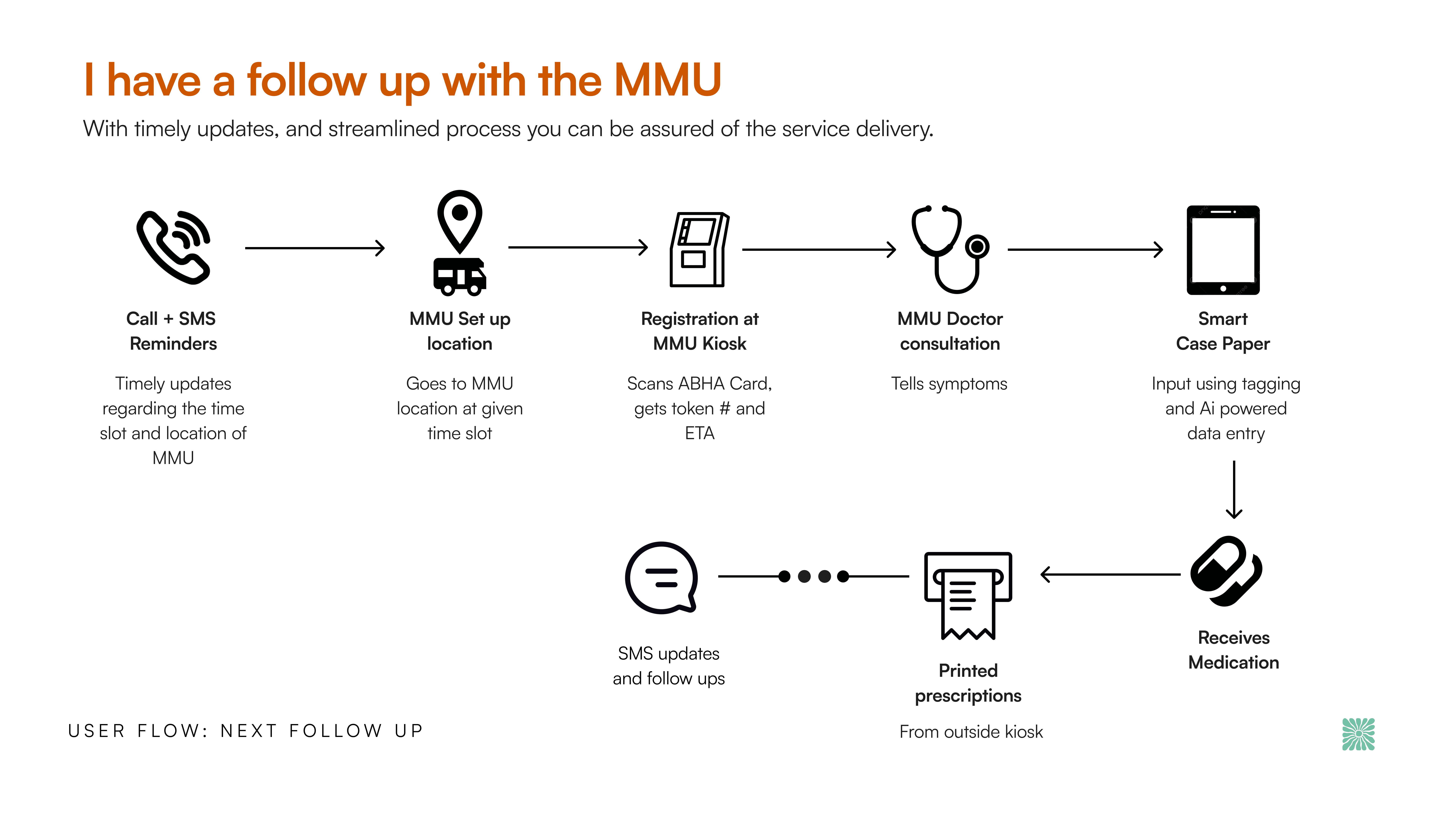 I have a follow up with the MMU

With timely updates, and streamlined process you can be assured of the service delivery.

Call + SMS Reminders

Timely updates regarding the time slot and location of MMU

MMU Set up location

Goes to MMU location at given time slot

Registration at MMU Kiosk

Scans ABHA Card, gets token # and ETA

MMU Doctor consultation

Tells symptoms

Smart Case Paper

Input using tagging and Ai powered data entry

Receives Medication

Printed prescriptions

From outside kiosk

SMS updates and follow ups

USER FLOW: NEXT FOLLOW UP