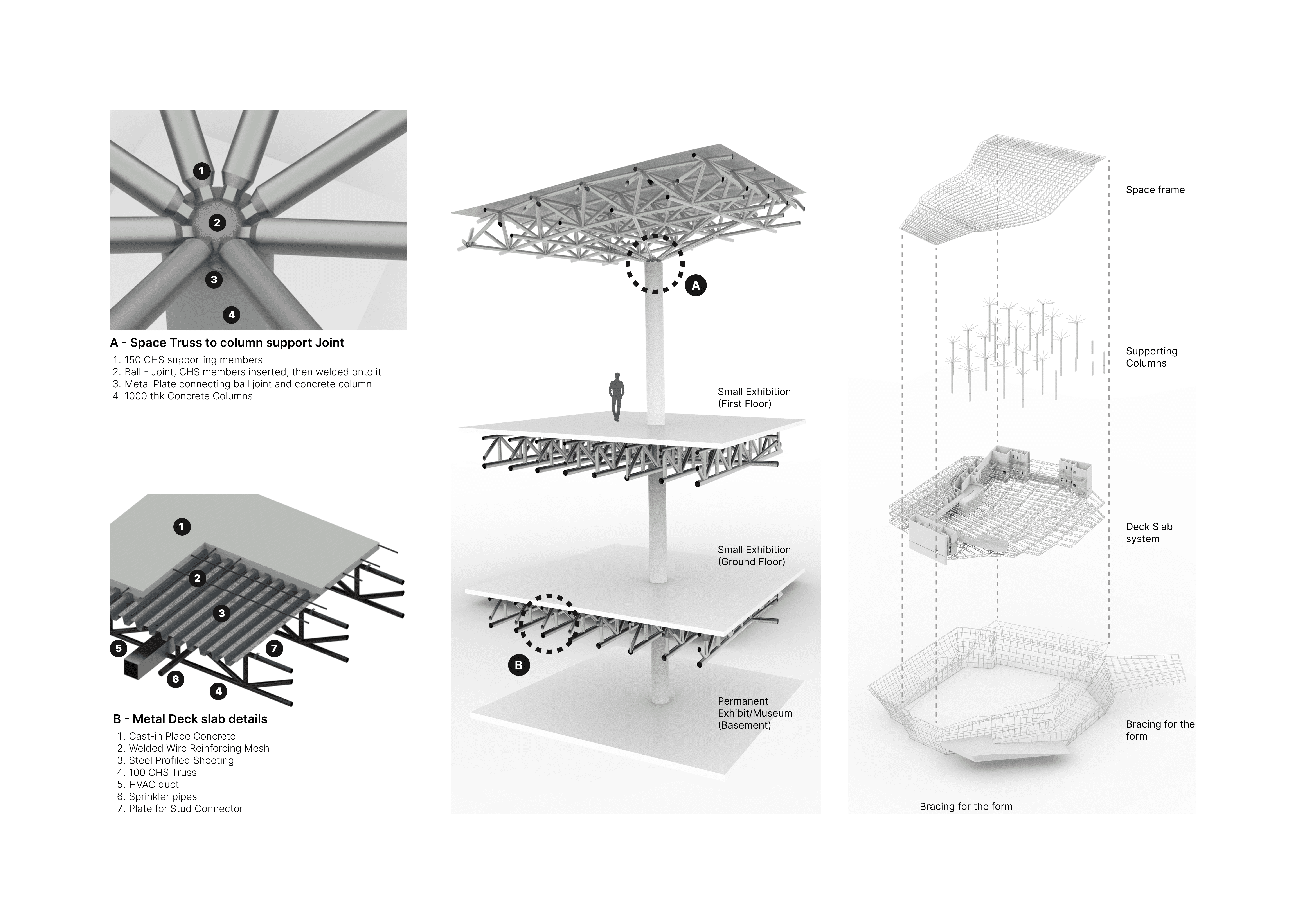 1
2
3
4

A - Space Truss to column support Joint

1. 150 CHS supporting members
2. Ball - Joint, CHS members inserted, then welded onto it
3. Metal Plate connecting ball joint and concrete column
4. 1000 thk Concrete Columns

1
2
3
5
7
6
4

B - Metal Deck slab details

1. Cast-in Place Concrete
2. Welded Wire Reinforcing Mesh
3. Steel Profiled Sheeting
4. 100 CHS Truss
5. HVAC duct
6. Sprinkler pipes
7. Plate for Stud Connector

A

Small Exhibition (First Floor)

Small Exhibition (Ground Floor)

B

Permanent Exhibit/Museum (Basement)

Space frame

Supporting Columns

Deck Slab system

Bracing for the form

Bracing for the form