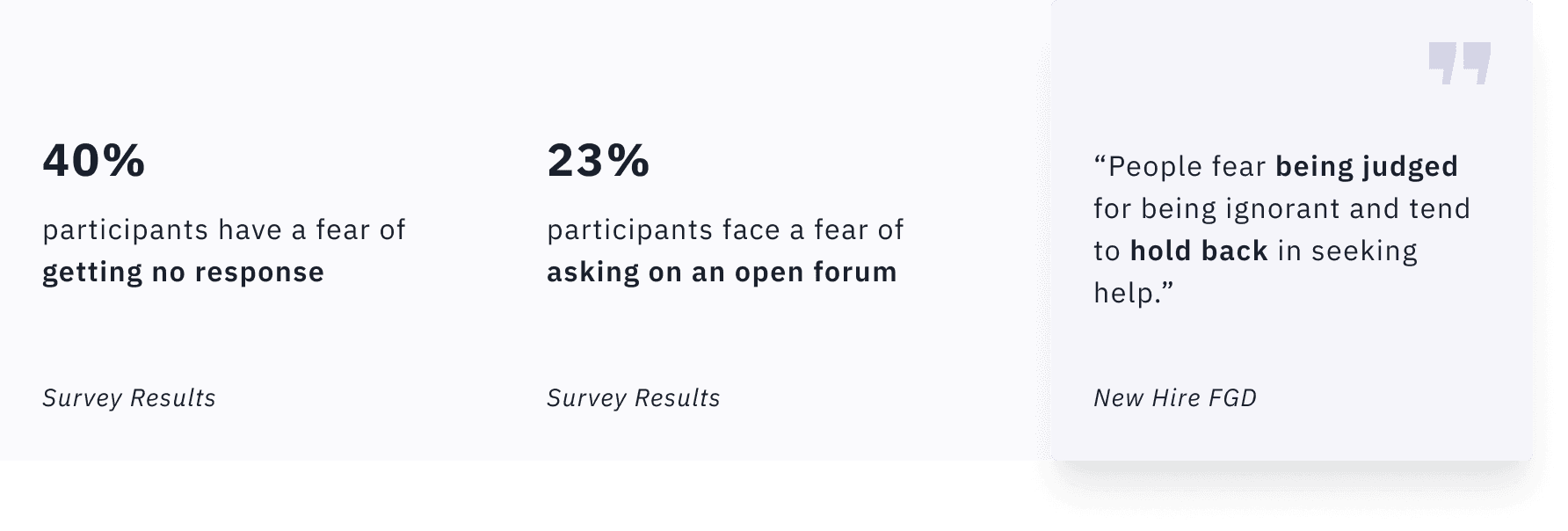 40%

participants have a fear of getting no response

Survey Results

23%

participants face a fear of asking on an open forum

Survey Results

"People fear being judged for being ignorant and tend to hold back in seeking help."

New Hire FGD