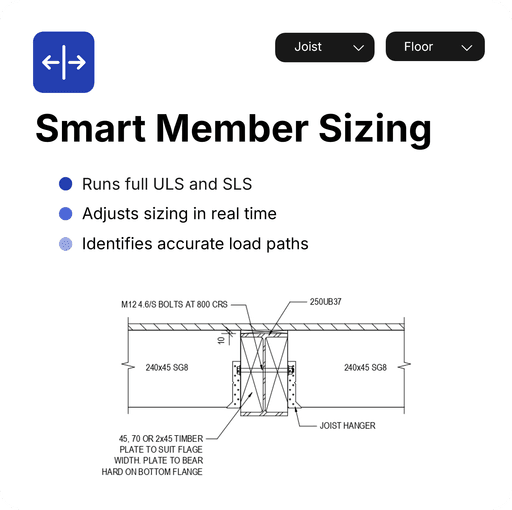 Joist
Floor

Smart Member Sizing

Runs full ULS and SLS
Adjusts sizing in real time
Identifies accurate load paths

M12 4.6/S BOLTS AT 800 CRS
250UB37
10
240x45 SG8
240x45 SG8
JOIST HANGER
45, 70 OR 2x45 TIMBER PLATE TO SUIT FLAGE WIDTH. PLATE TO BEAR HARD ON BOTTOM FLANGE