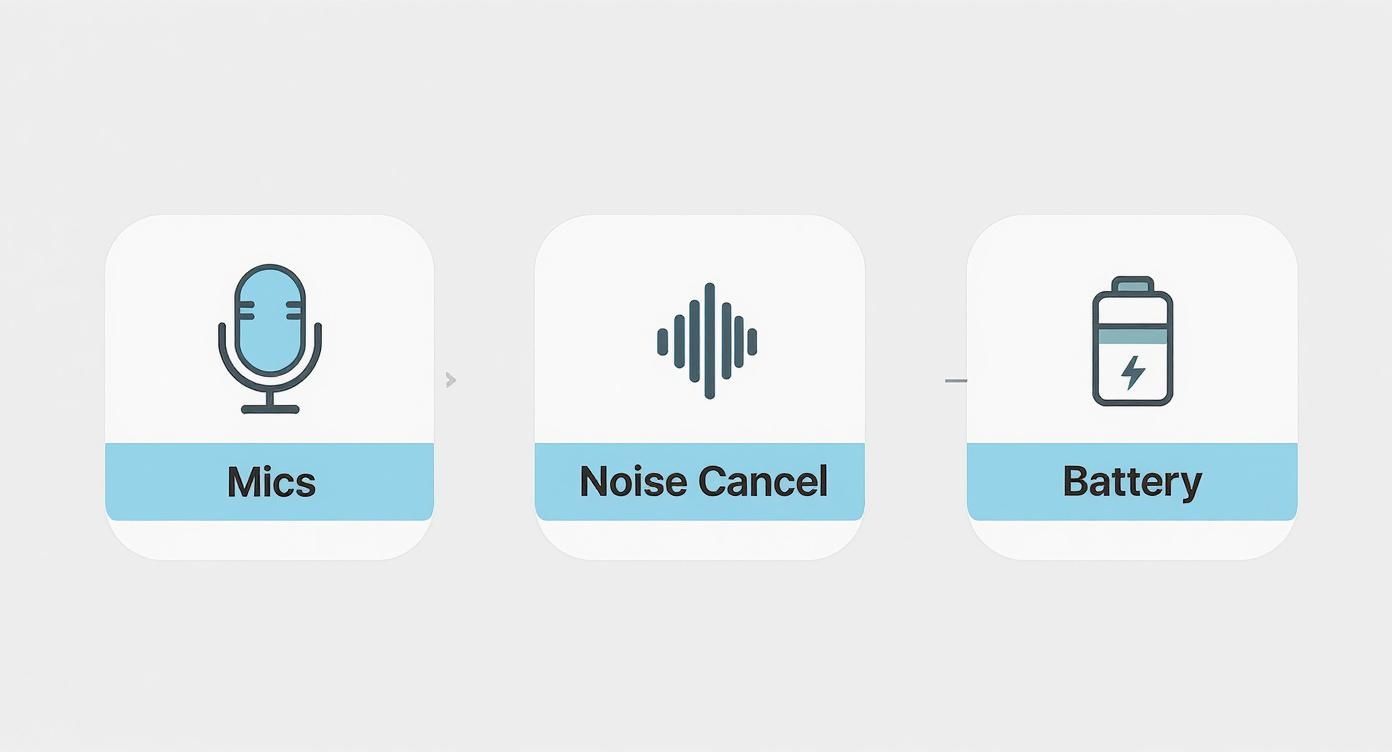 Mics

Noise Cancel

Battery