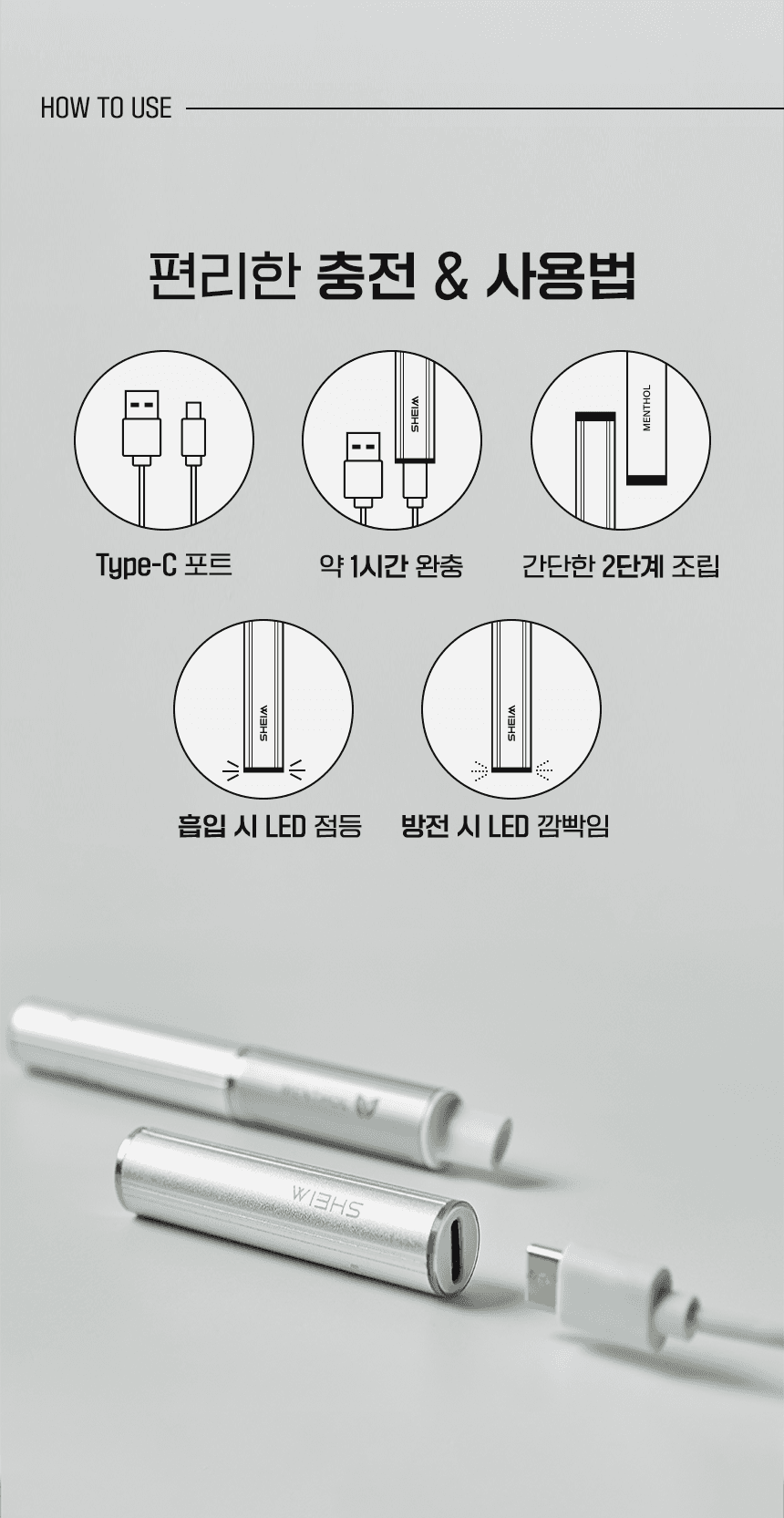 HOW TO USE

편리한 충전 & 사용법

SHEIM

MENTHOL

Type-C 포트

약 1시간 완충

간단한 2단계 조립

SHEIM

SHEIM

흡입 시 LED 점등

방전 시 LED 깜빡임

SHEIM