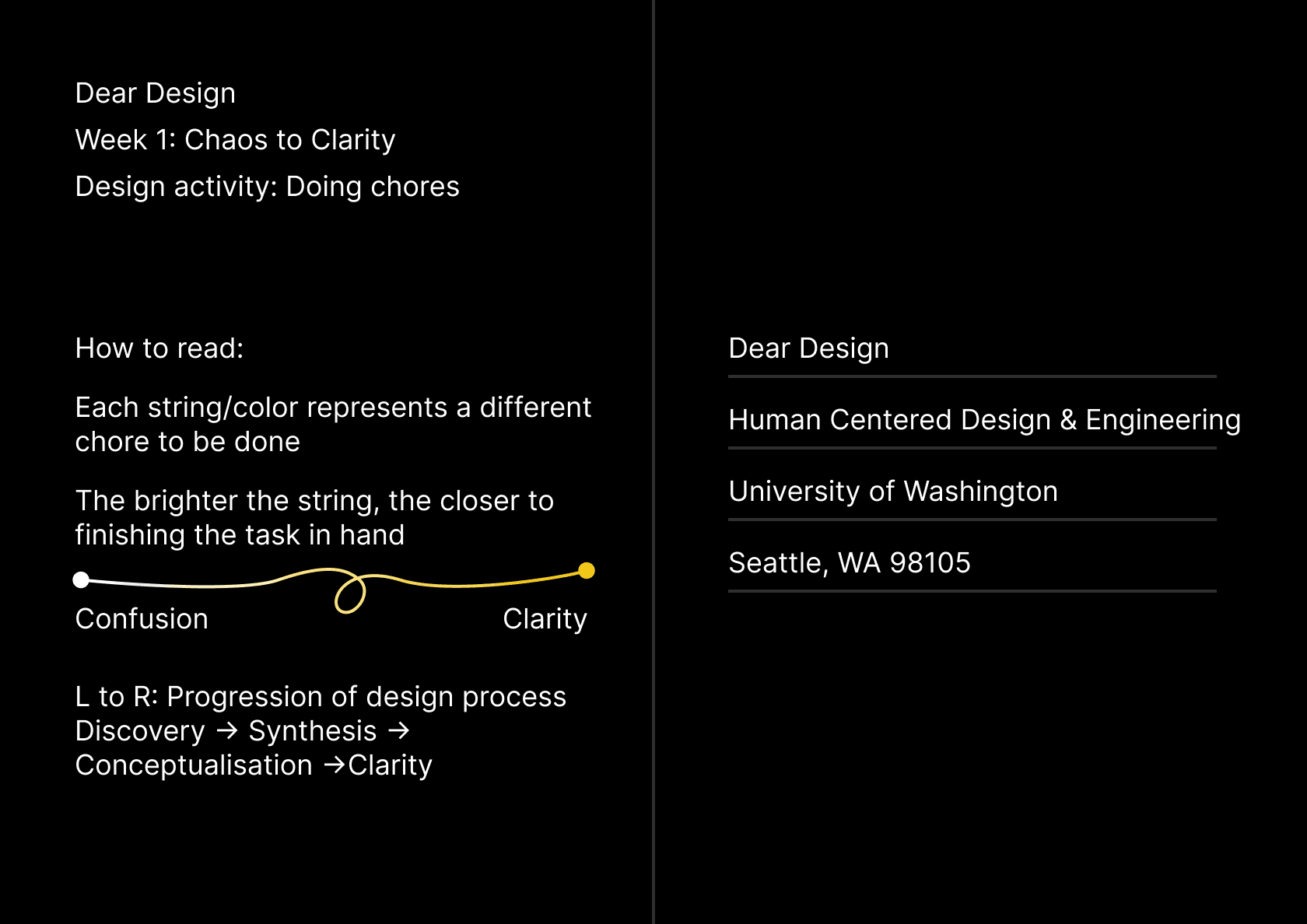 Dear Design
Week 1: Chaos to Clarity
Design activity: Doing chores

How to read:

Each string/color represents a different chore to be done

The brighter the string, the closer to finishing the task in hand

Confusion

Clarity

L to R: Progression of design process
Discovery → Synthesis → Conceptualisation →Clarity

Dear Design

Human Centered Design & Engineering

University of Washington

Seattle, WA 98105