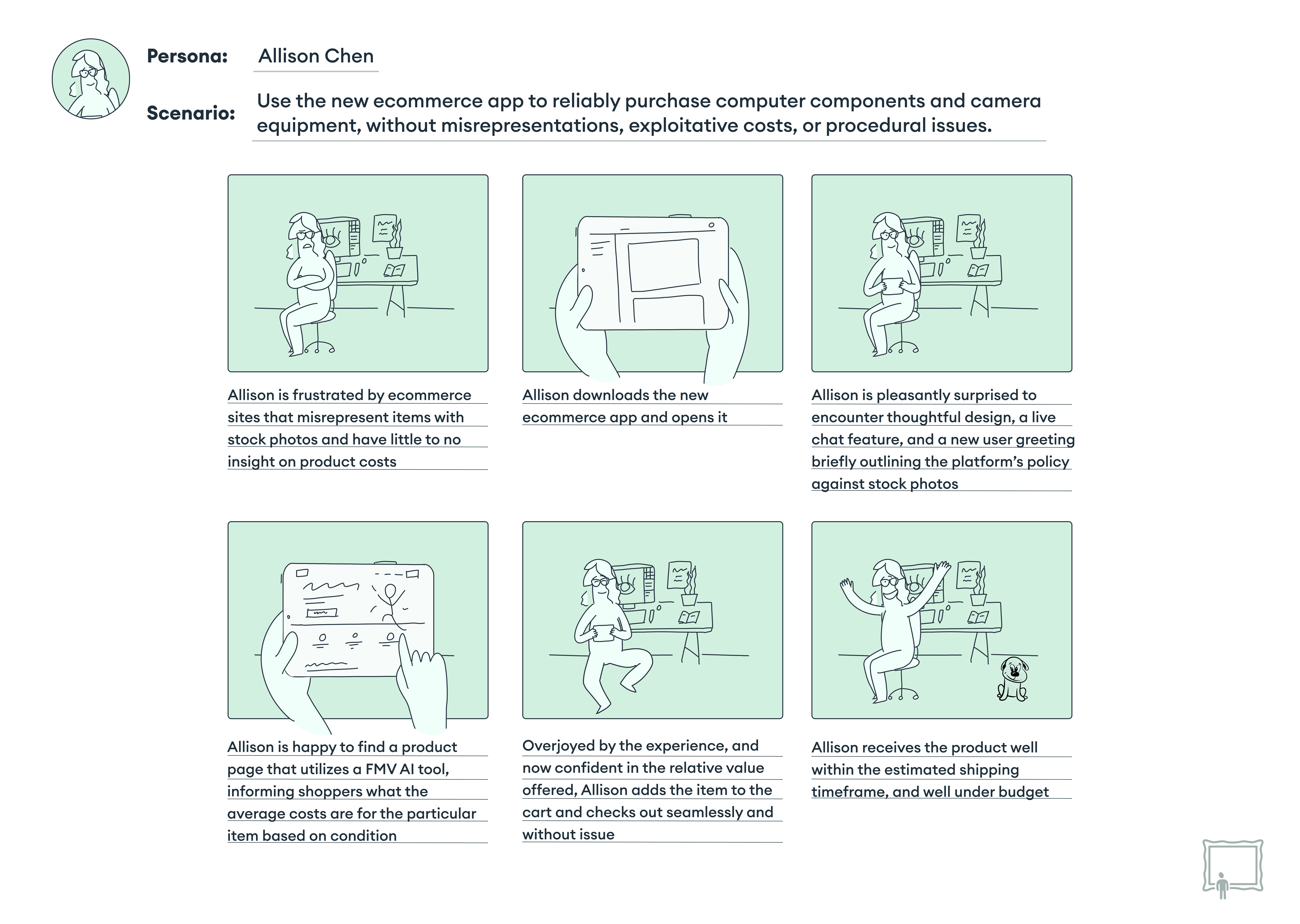 Persona: Allison Chen

Scenario: Use the new ecommerce app to reliably purchase computer components and camera equipment, without misrepresentations, exploitative costs, or procedural issues.

Allison is frustrated by ecommerce sites that misrepresent items with stock photos and have little to no insight on product costs

Allison downloads the new ecommerce app and opens it

Allison is pleasantly surprised to encounter thoughtful design, a live chat feature, and a new user greeting briefly outlining the platform's policy against stock photos

Allison is happy to find a product page that utilizes a FMV AI tool, informing shoppers what the average costs are for the particular item based on condition

Overjoyed by the experience, and now confident in the relative value offered, Allison adds the item to the cart and checks out seamlessly and without issue

Allison receives the product well within the estimated shipping timeframe, and well under budget