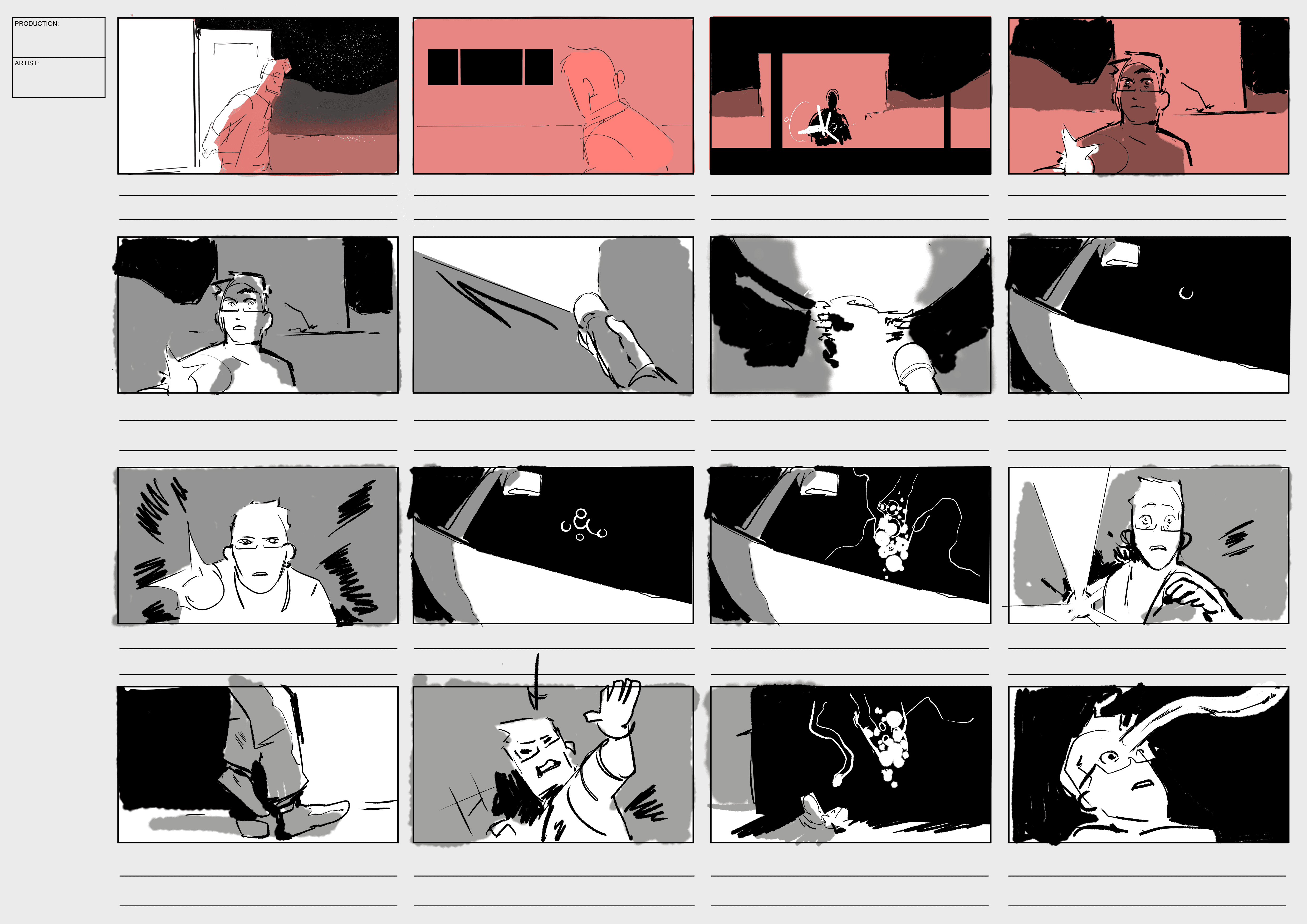 PRODUCTION:

ARTIST: