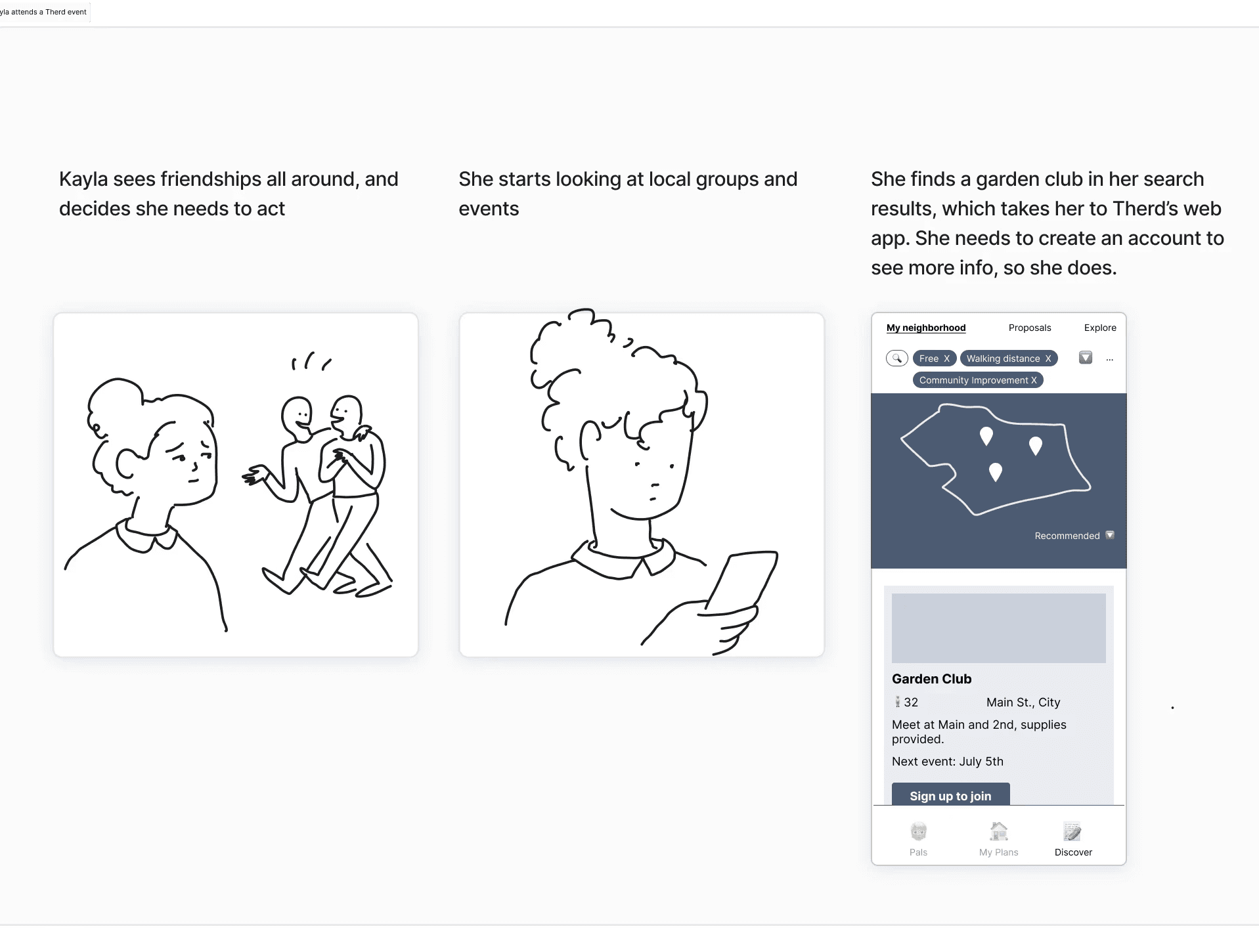 yla attends a Therd event

Kayla sees friendships all around, and decides she needs to act

She starts looking at local groups and events

She finds a garden club in her search results, which takes her to Therd's web app. She needs to create an account to see more info, so she does.

My neighborhood

Proposals

Explore

Free X

Walking distance X

...

Community Improvement X

Recommended

Garden Club

32

Main St., City

Meet at Main and 2nd, supplies provided.

Next event: July 5th

Sign up to join

Pals

My Plans

Discover