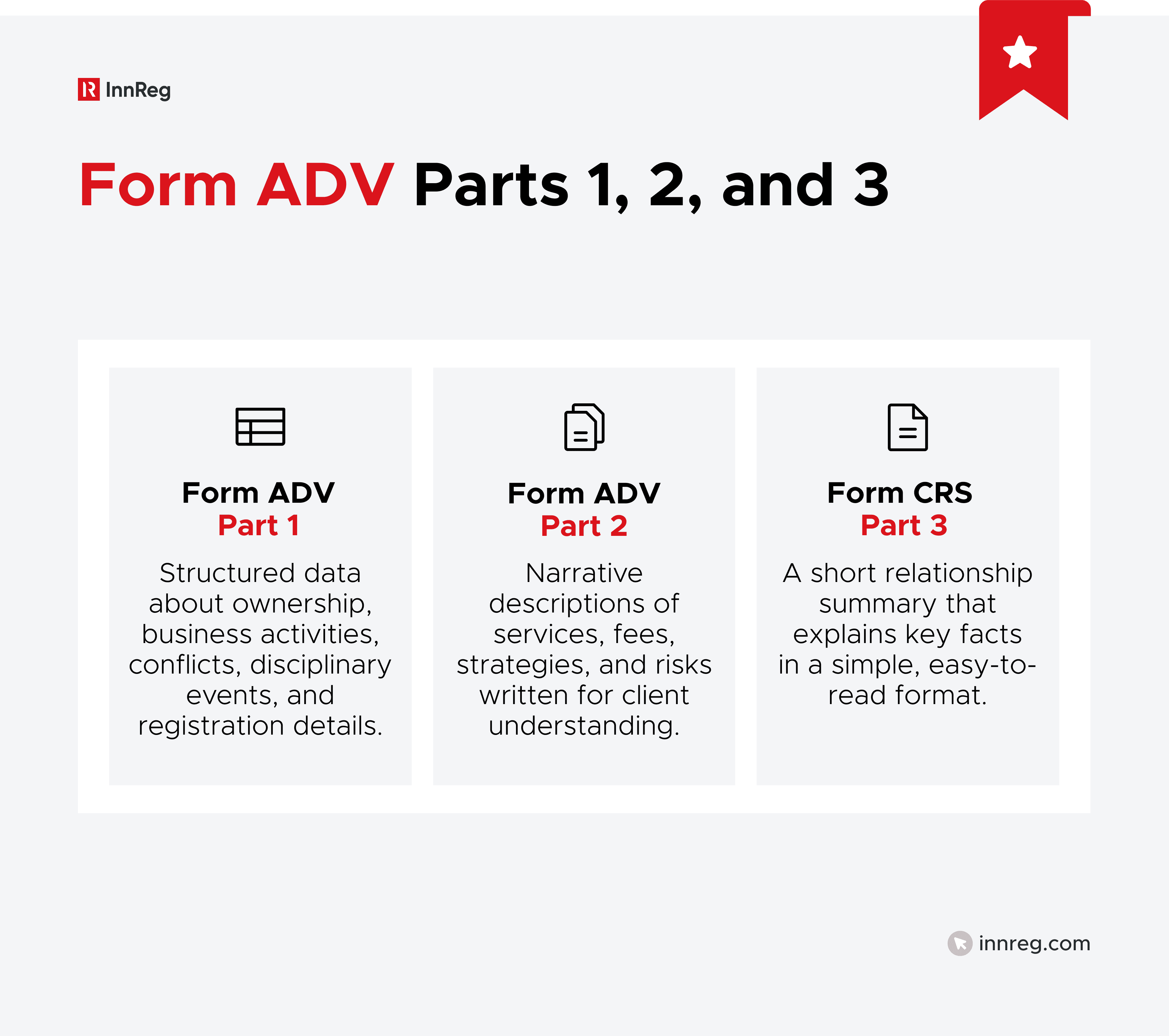 InnReg

Form ADV Parts 1, 2, and 3

Form ADV
Part 1

Structured data about ownership, business activities, conflicts, disciplinary events, and registration details.

Form ADV
Part 2

Narrative descriptions of services, fees, strategies, and risks written for client understanding.

Form CRS
Part 3

A short relationship summary that explains key facts in a simple, easy-to-read format.

innreg.com