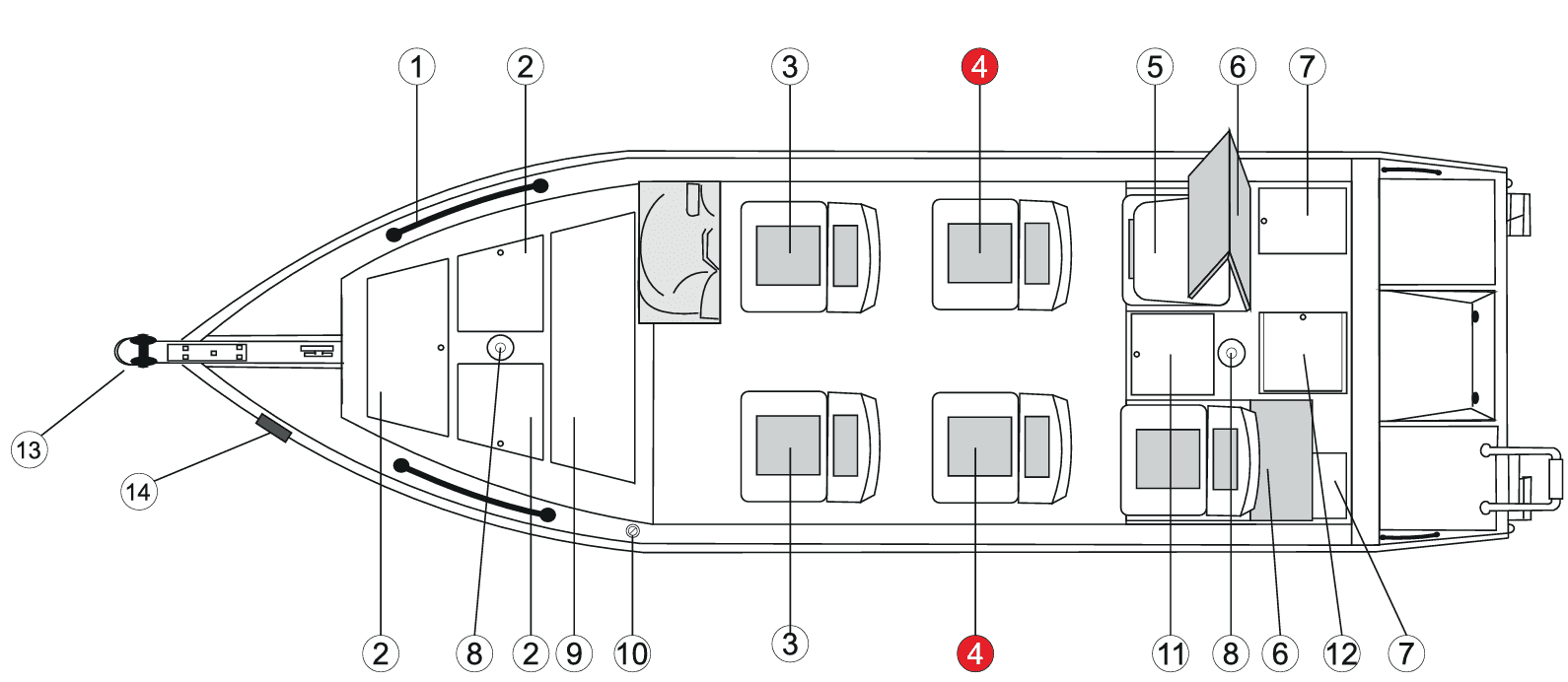 1
2
3
4
5
6
7
13
14
2
8
2
9
10
3
4
11
8
6
12
7