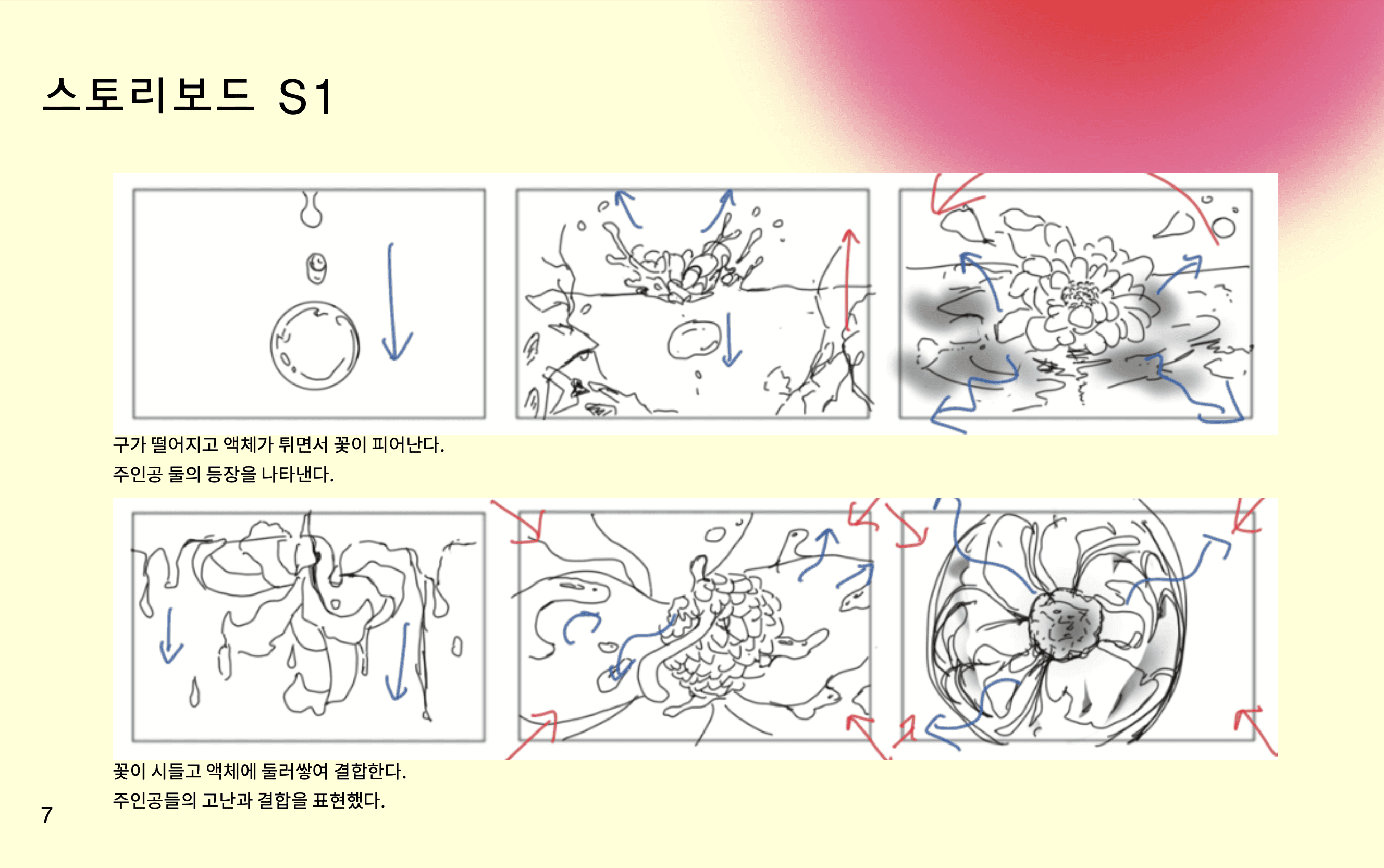 스토리보드 S1

구가 떨어지고 액체가 튀면서 꽃이 피어난다.
주인공 둘의 등장을 나타낸다.

꽃이 시들고 액체에 둘러쌓여 결합한다.
주인공들의 고난과 결합을 표현했다.

7