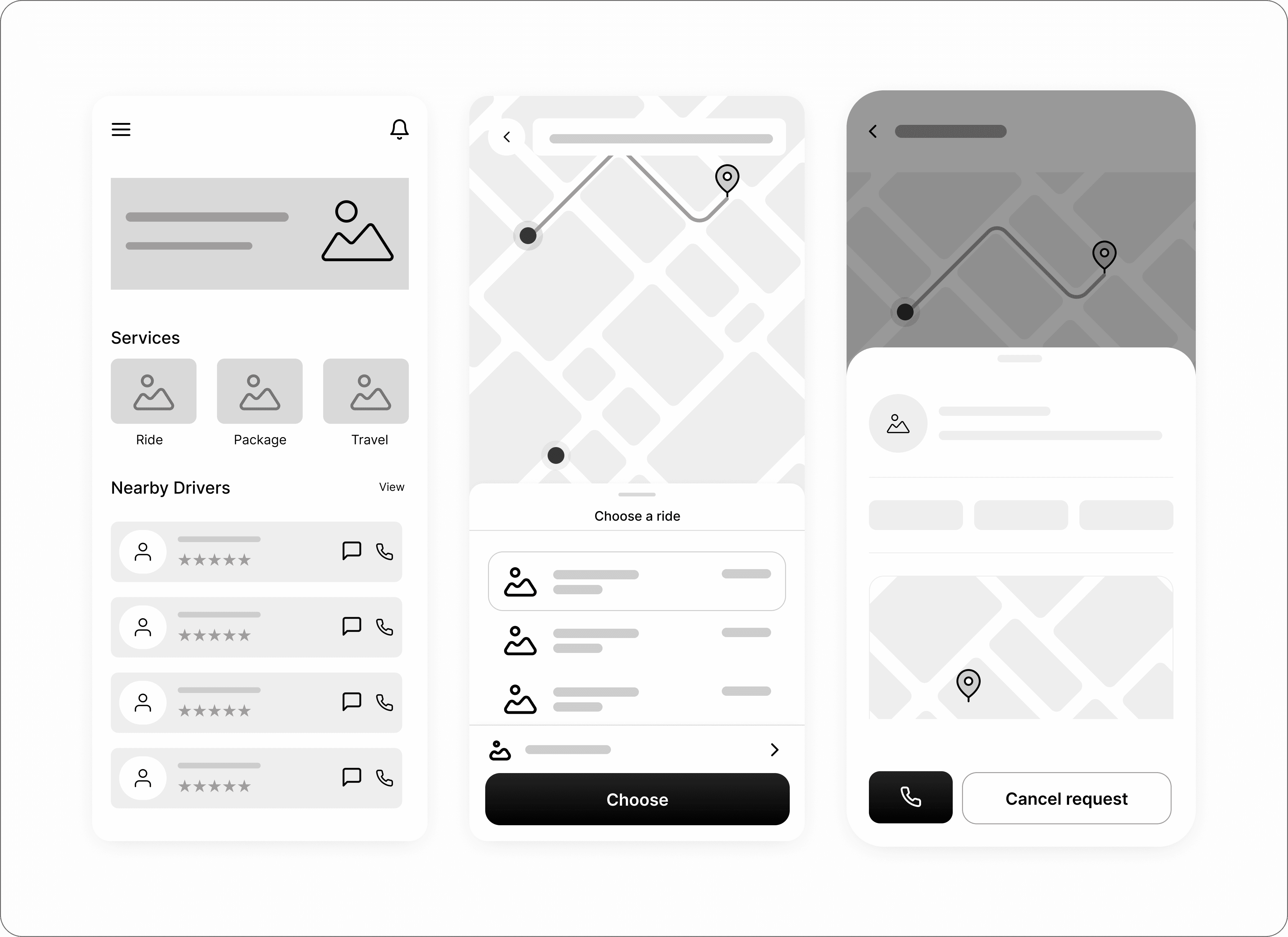 Services

Ride

Package

Travel

Nearby Drivers

View

★★★★★

★★★★★

★★★★★

★★★★★

Choose a ride

Choose

Cancel request