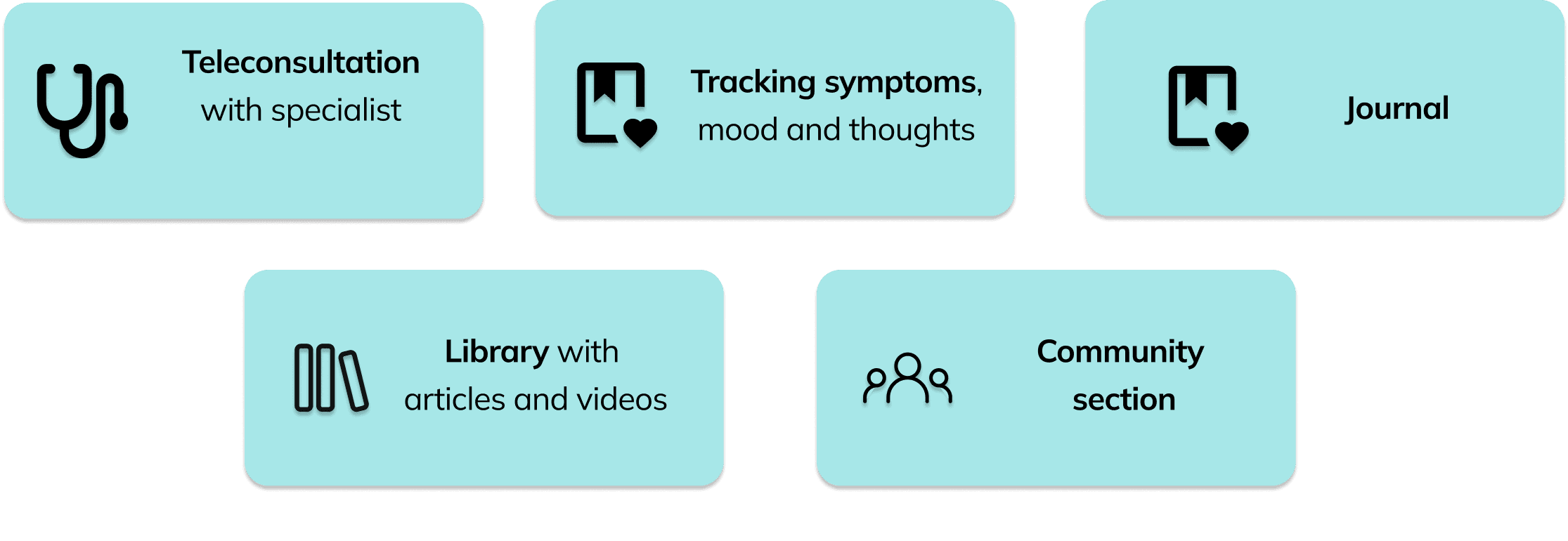 Teleconsultation with specialist

Tracking symptoms, mood and thoughts

Journal

Library with articles and videos

Community section