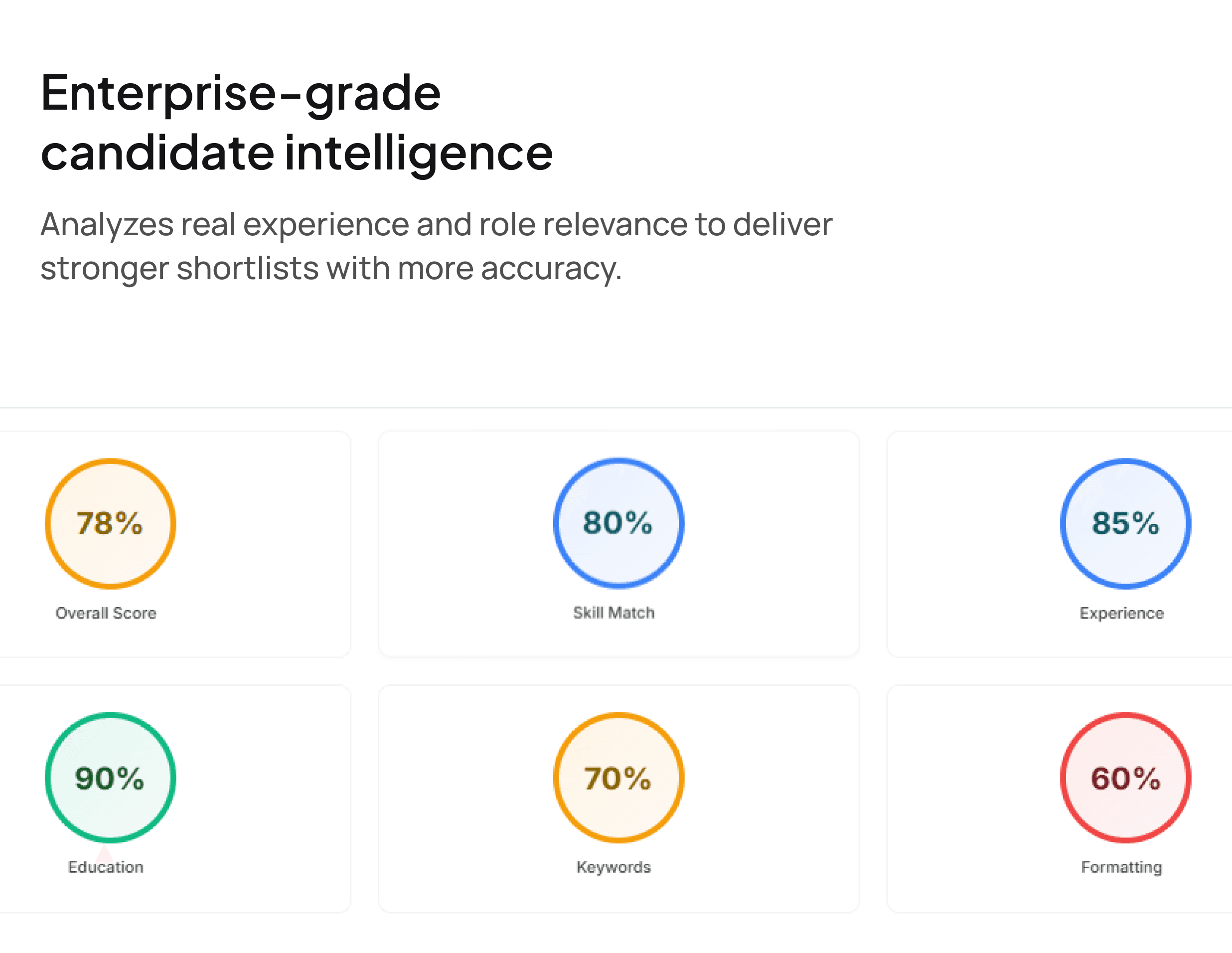 Enterprise-grade candidate intelligence

Analyzes real experience and role relevance to deliver stronger shortlists with more accuracy.

78%
Overall Score

80%
Skill Match

85%
Experience

90%
Education

70%
Keywords

60%
Formatting