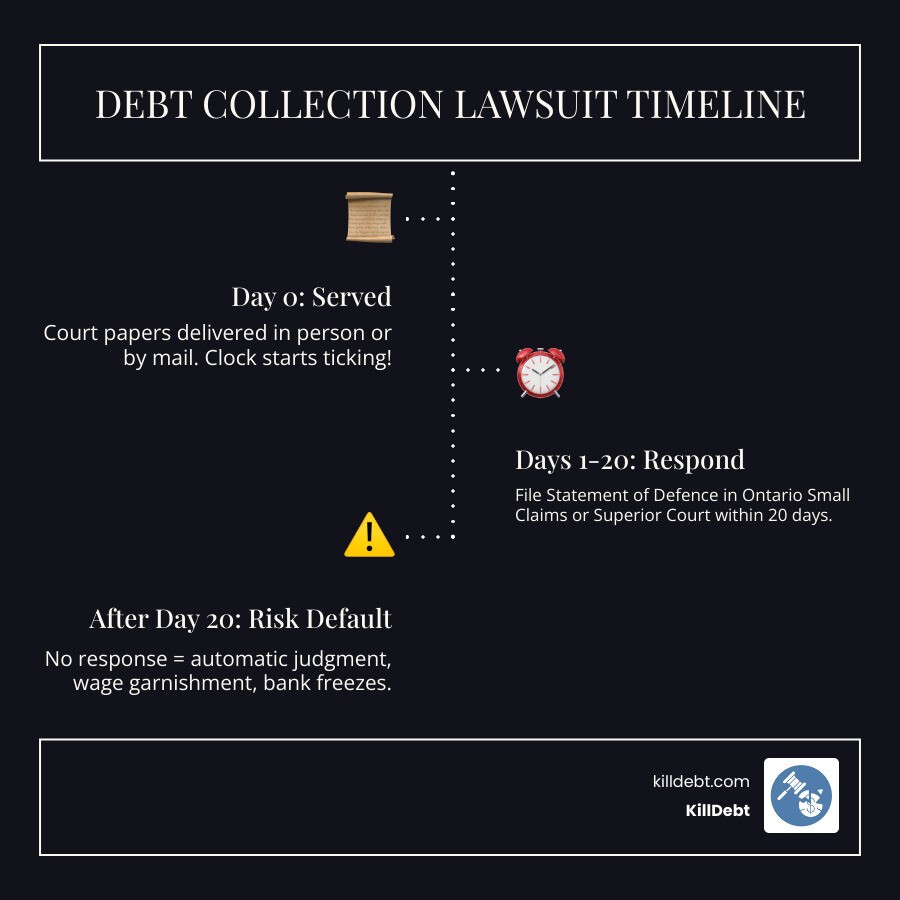 DEBT COLLECTION LAWSUIT TIMELINE

Day 0: Served

Court papers delivered in person or by mail. Clock starts ticking!

Days 1-20: Respond

File Statement of Defence in Ontario Small Claims or Superior Court within 20 days.

After Day 20: Risk Default

No response = automatic judgment, wage garnishment, bank freezes.

killdebt.com
KillDebt