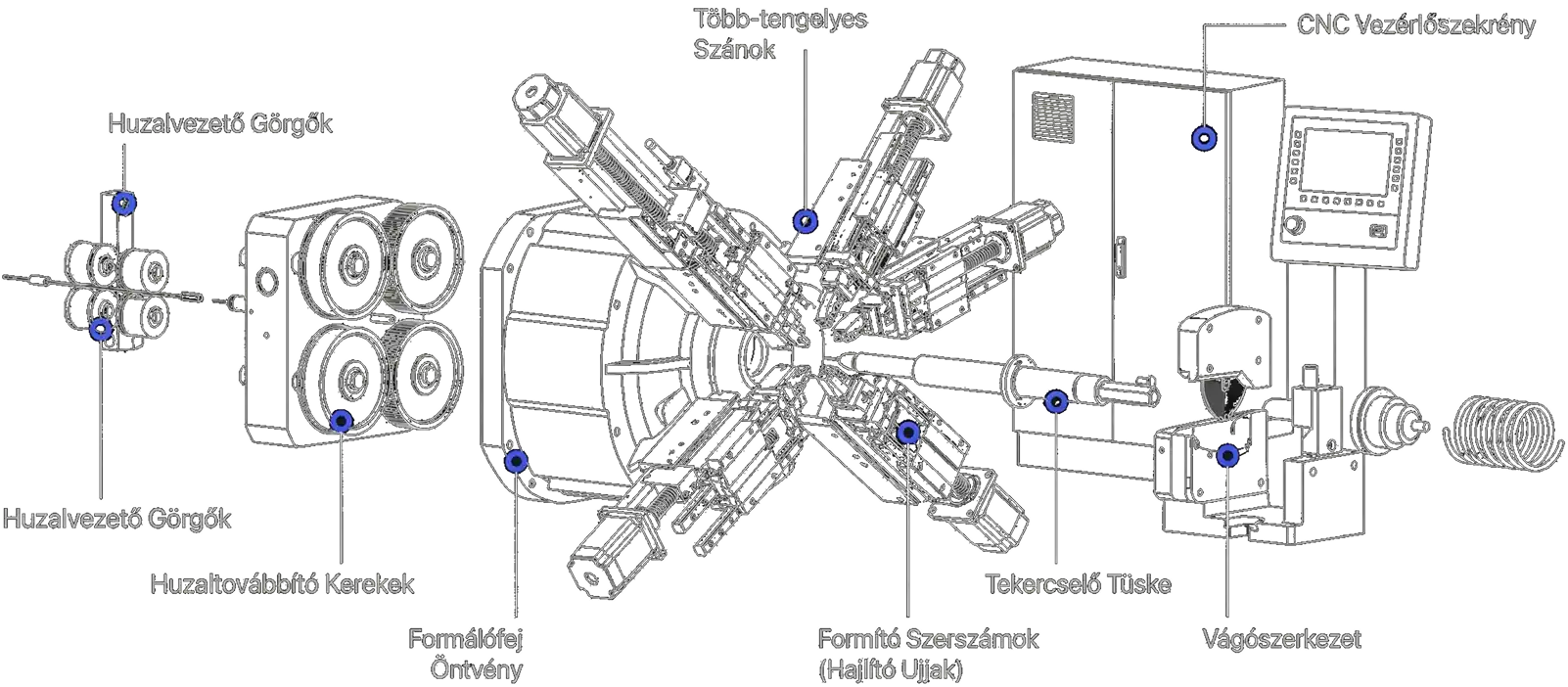 Több-tengelyes Szánok

CNC Vezérlőszekrény

Huzalvezető Görgők

Huzalvezető Görgők

Huzaltovábbító Kerekek

Formálófej Öntvény

Formító Szerszámok (Hajlító Ujjak)

Tekercselő Tüske

Vágószerkezet