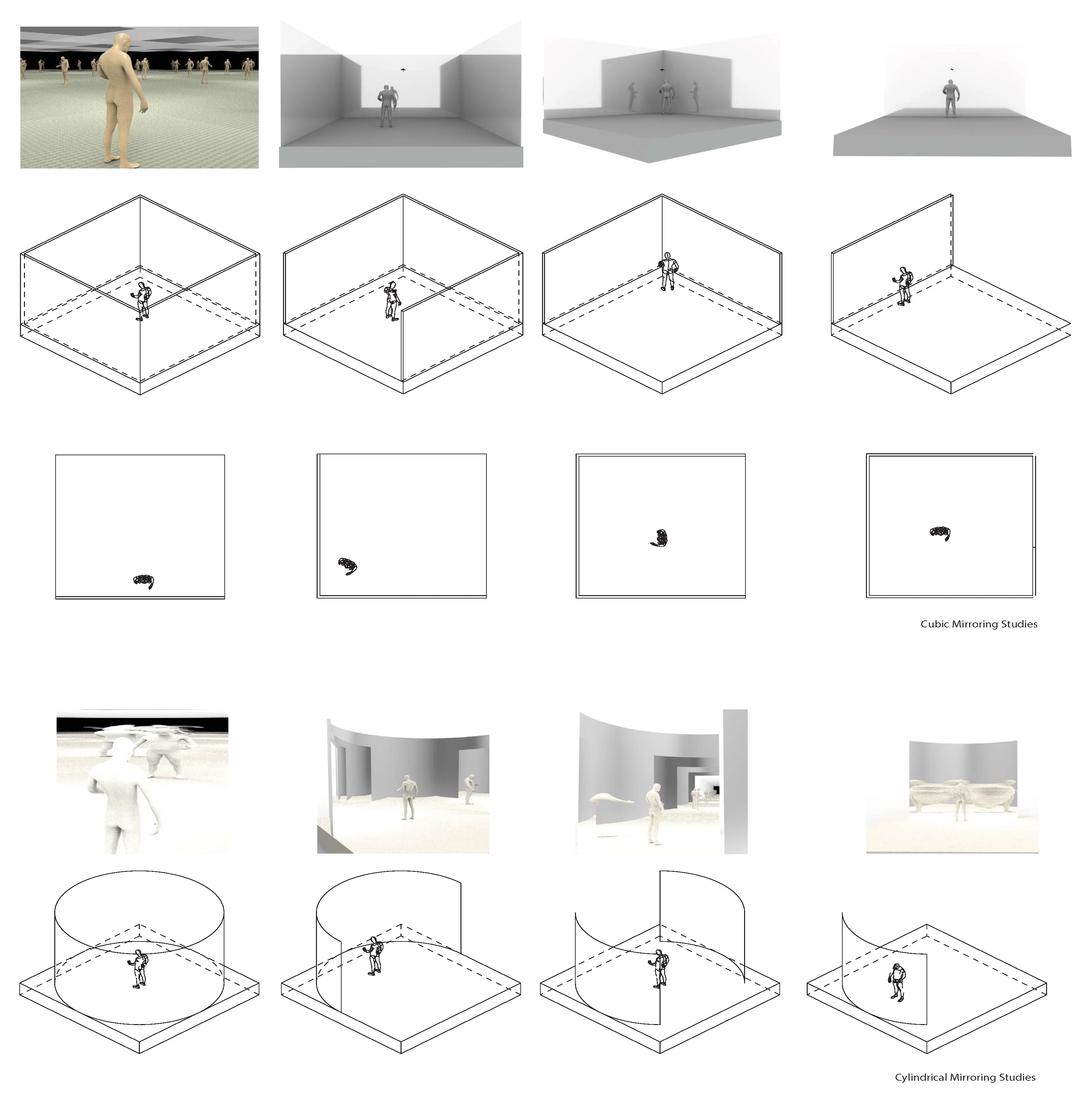 Cubic Mirroring Studies

Cylindrical Mirroring Studies