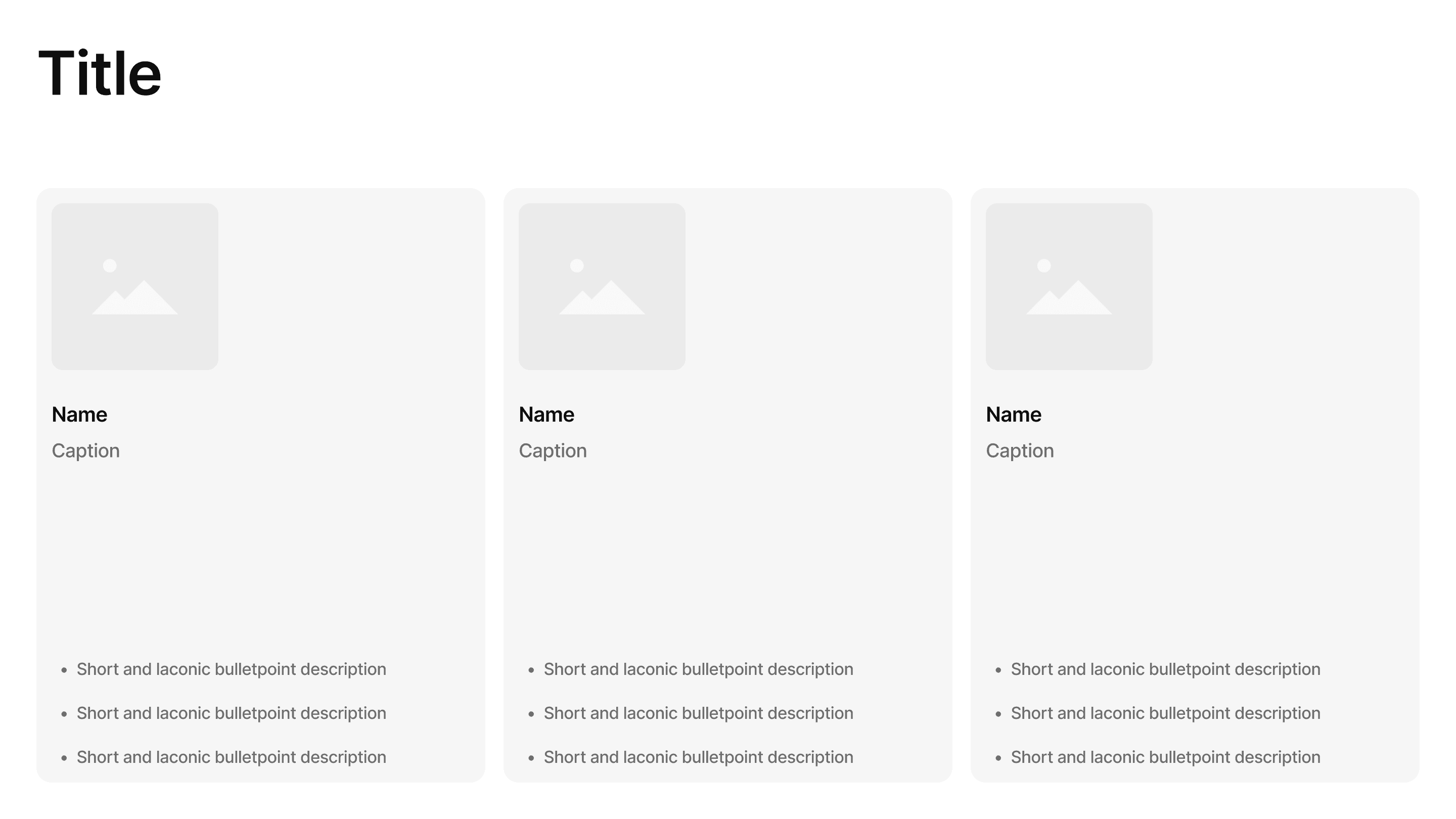 Title

Name

Caption

• Short and laconic bulletpoint description
• Short and laconic bulletpoint description
• Short and laconic bulletpoint description

Name

Caption

• Short and laconic bulletpoint description
• Short and laconic bulletpoint description
• Short and laconic bulletpoint description

Name

Caption

• Short and laconic bulletpoint description
• Short and laconic bulletpoint description
• Short and laconic bulletpoint description