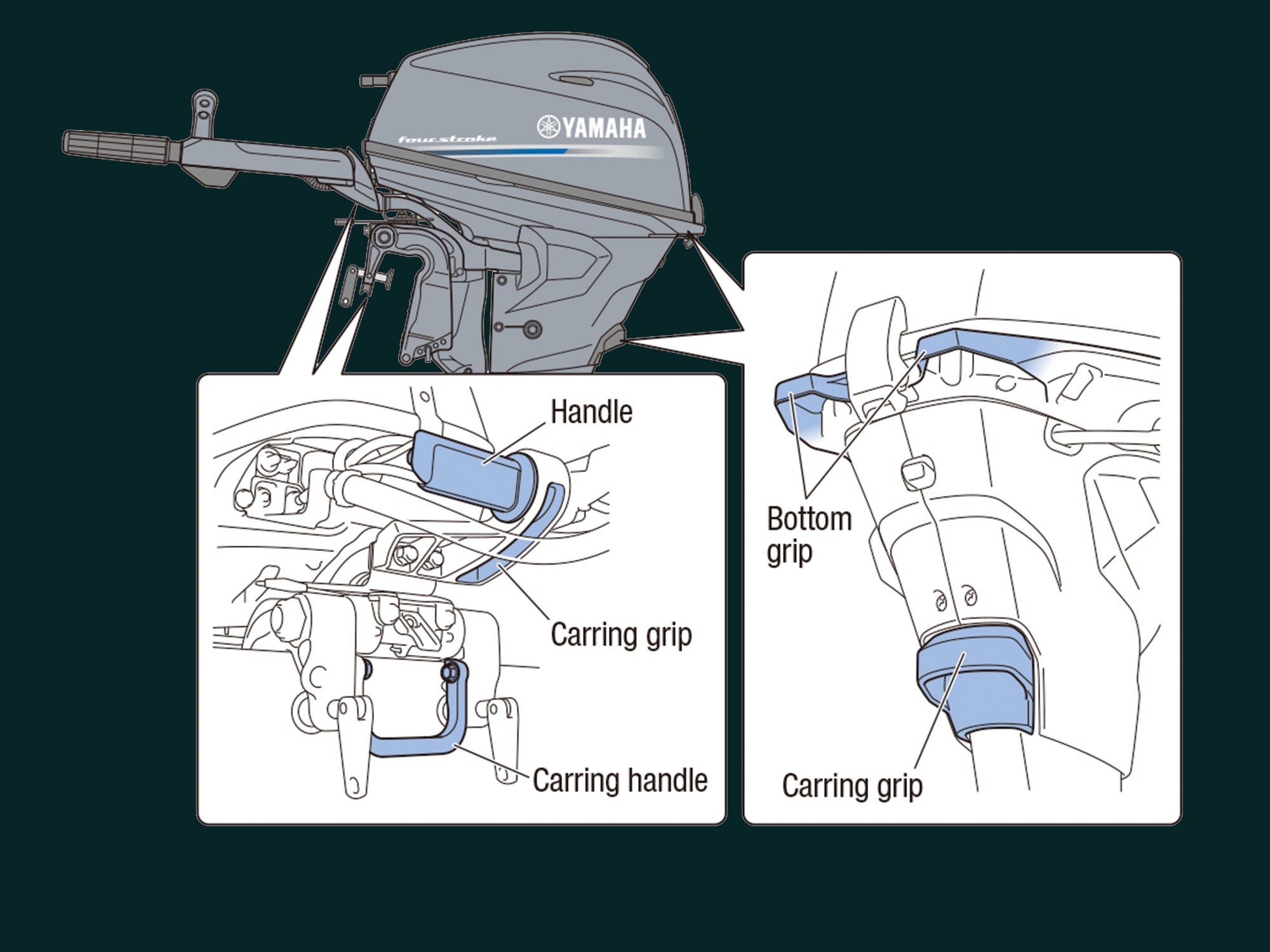 YAMAHA
four stroke

Handle

Carring grip

Carring handle

Bottom grip

Carring grip