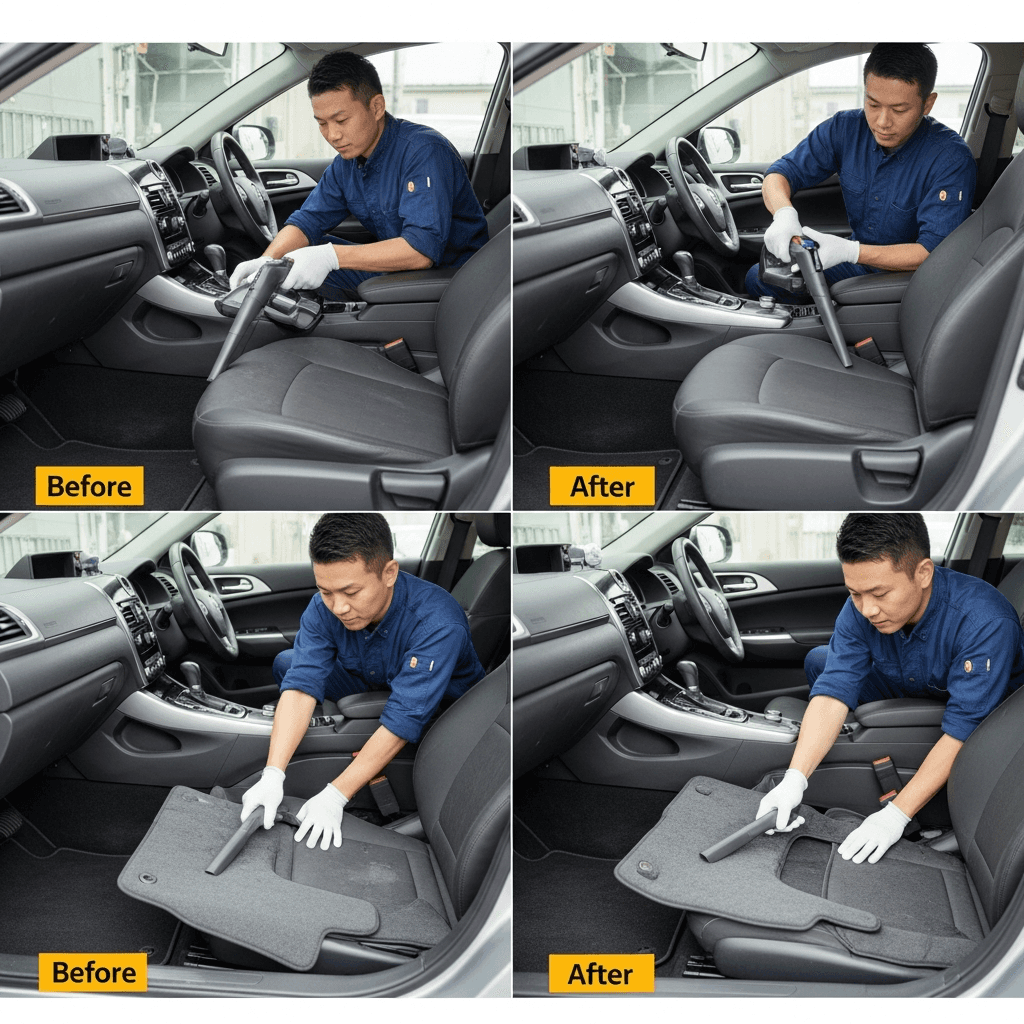 Before

After

Before

After