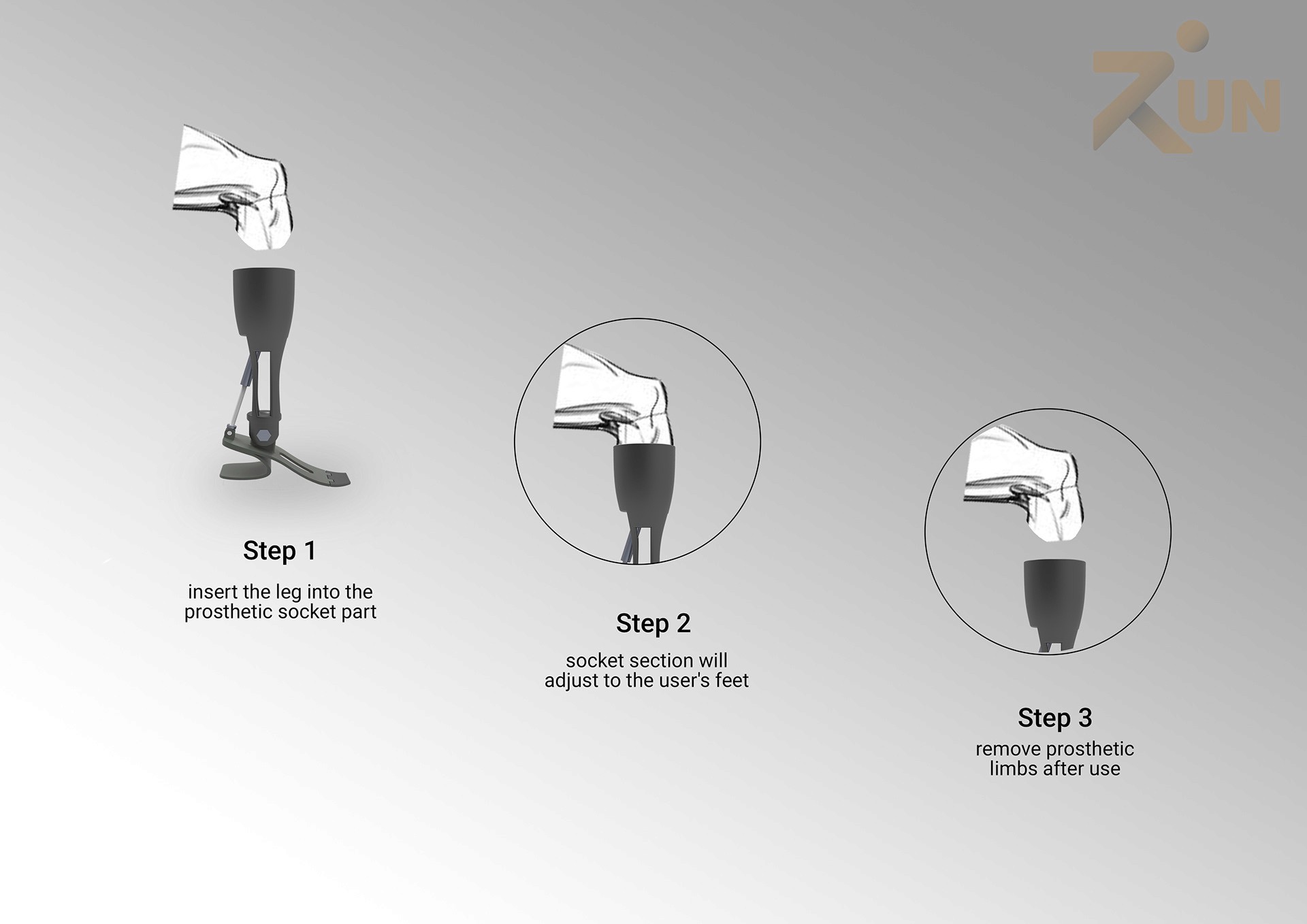 RUN

Step 1

insert the leg into the prosthetic socket part

Step 2

socket section will adjust to the user's feet

Step 3

remove prosthetic limbs after use