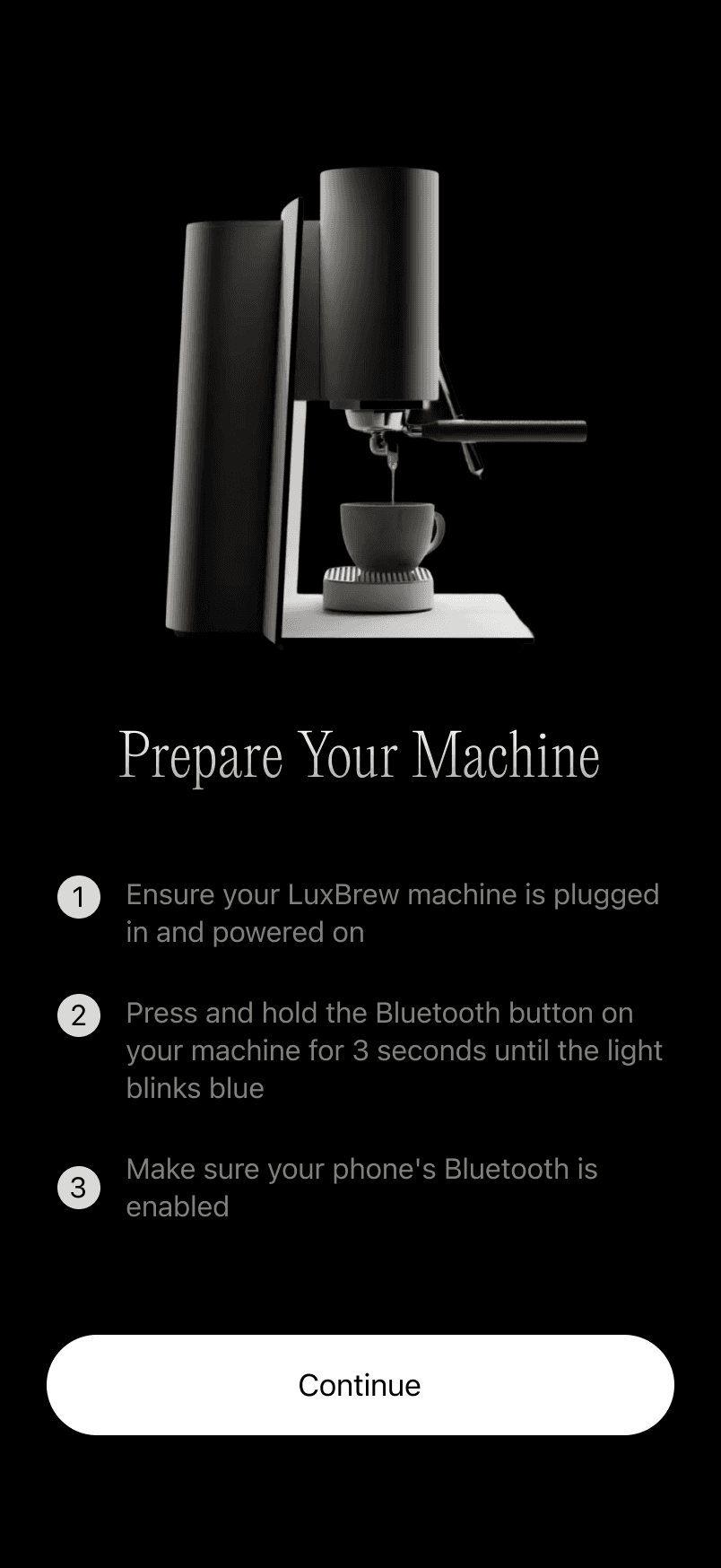 Prepare Your Machine

1 Ensure your LuxBrew machine is plugged in and powered on

2 Press and hold the Bluetooth button on your machine for 3 seconds until the light blinks blue

3 Make sure your phone's Bluetooth is enabled

Continue