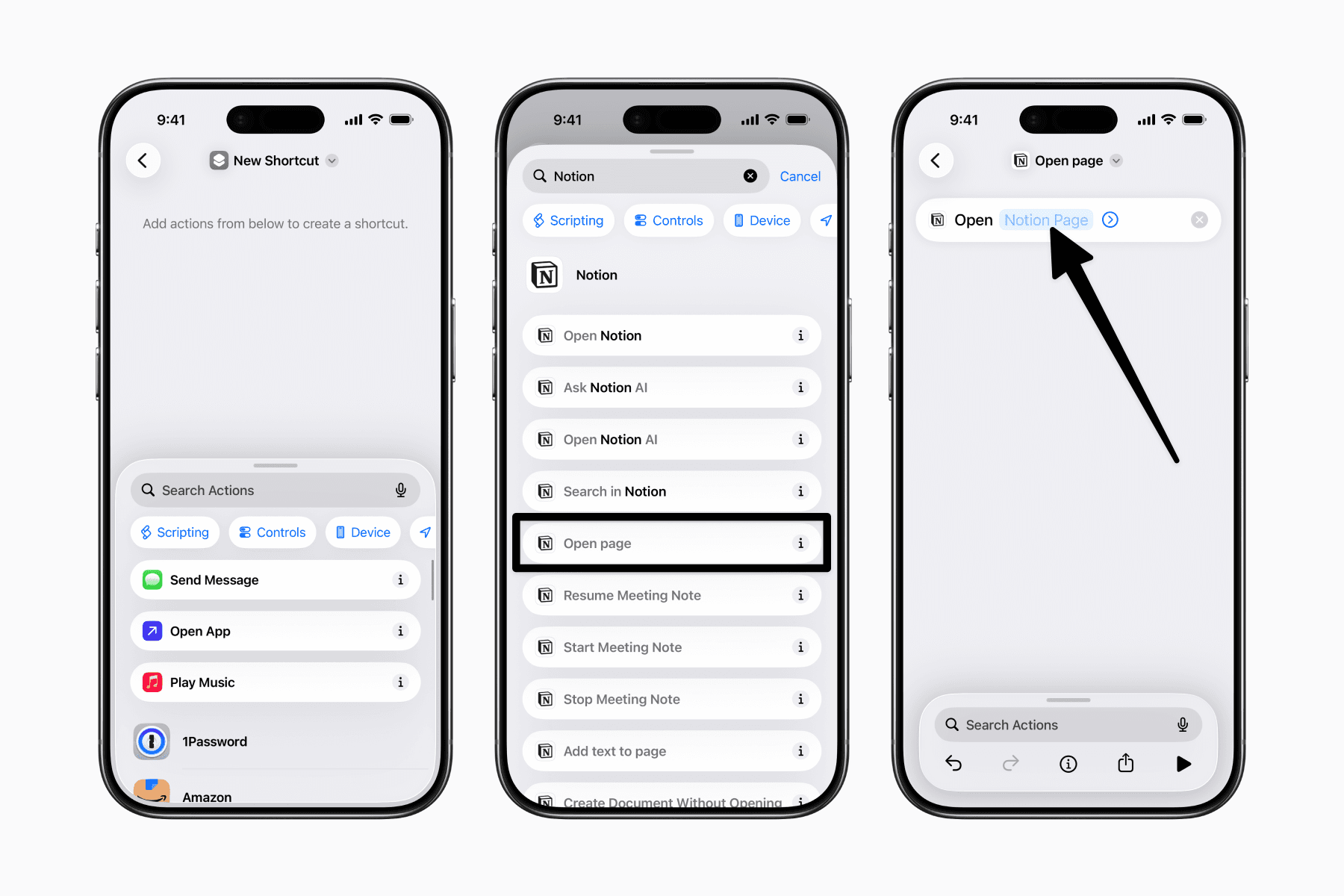 9:41

New Shortcut

Add actions from below to create a shortcut.

Search Actions

Scripting Controls Device

Send Message

Open App

Play Music

1Password

Amazon

9:41

Notion

Cancel

Scripting Controls Device

Notion

Open Notion

Ask Notion AI

Open Notion AI

Search in Notion

Open page

Resume Meeting Note

Start Meeting Note

Stop Meeting Note

Add text to page

Create Document Without Opening

9:41

Open page

Open Notion Page

Search Actions