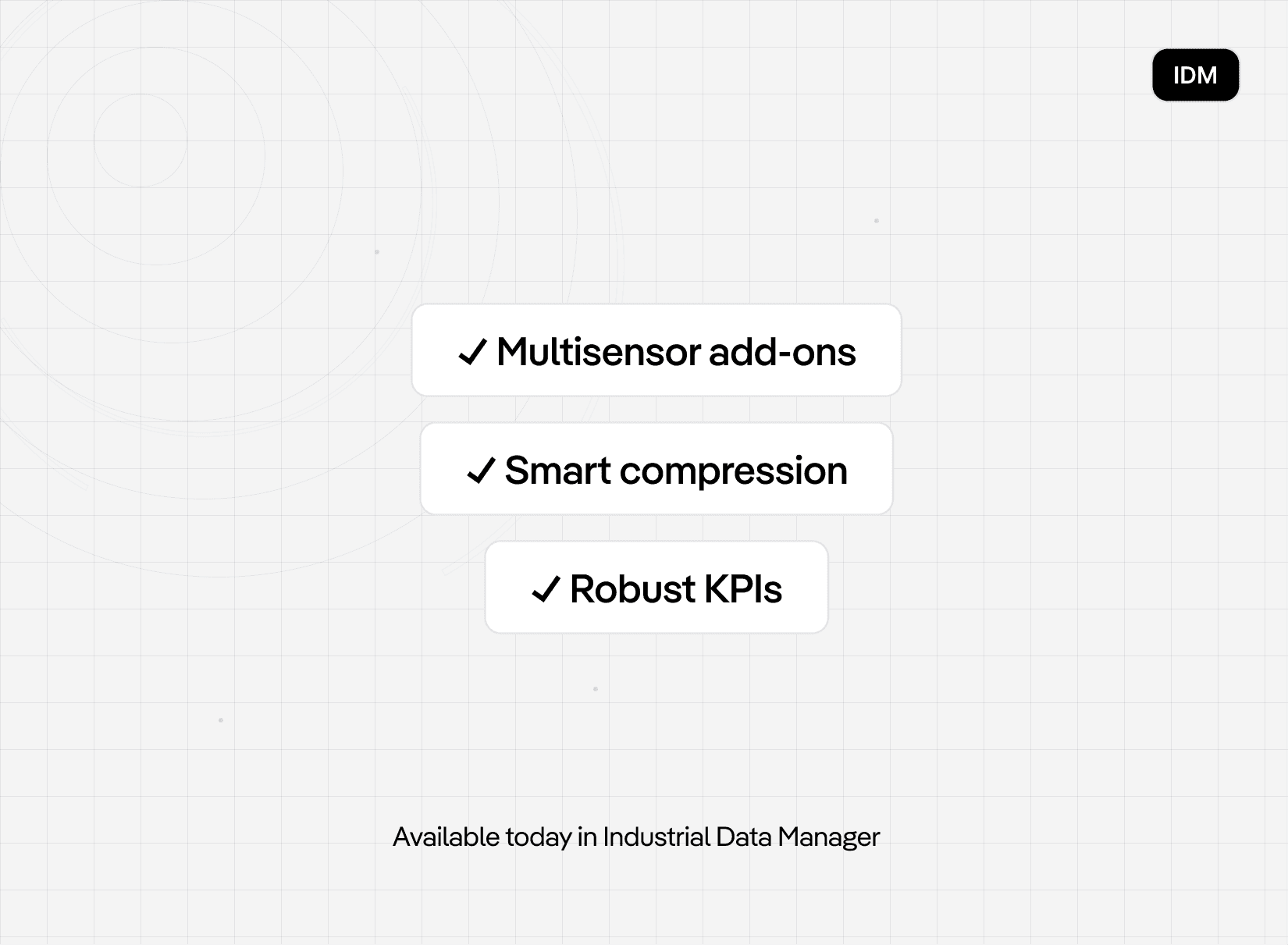 IDM

✓ Multisensor add-ons

✓ Smart compression

✓ Robust KPIs

Available today in Industrial Data Manager