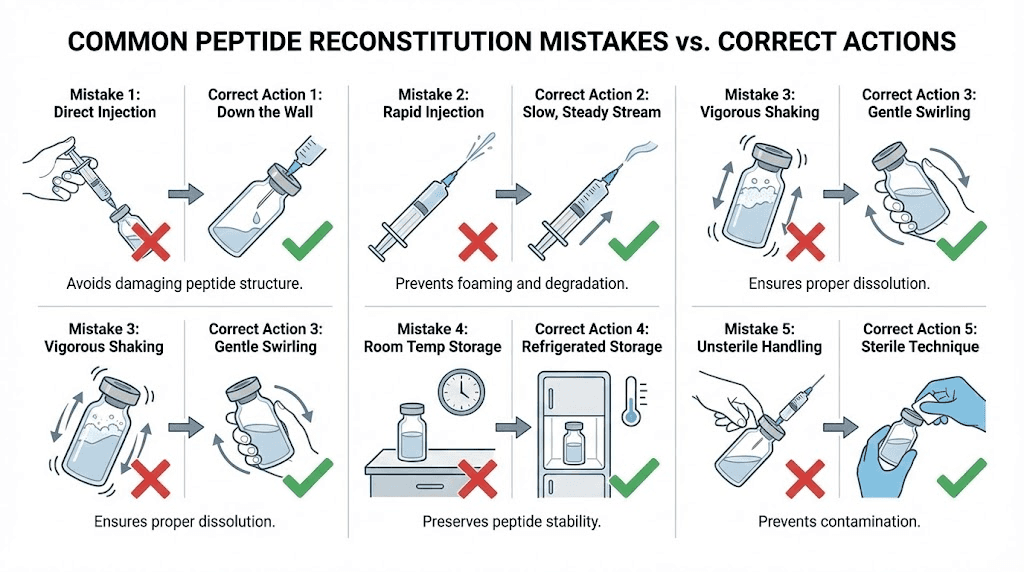 COMMON PEPTIDE RECONSTITUTION MISTAKES vs. CORRECT ACTIONS

Mistake 1:
Direct Injection

Correct Action 1:
Down the Wall

Avoids damaging peptide structure.

Mistake 2:
Rapid Injection

Correct Action 2:
Slow, Steady Stream

Prevents foaming and degradation.

Mistake 3:
Vigorous Shaking

Correct Action 3:
Gentle Swirling

Ensures proper dissolution.

Mistake 3:
Vigorous Shaking

Correct Action 3:
Gentle Swirling

Ensures proper dissolution.

Mistake 4:
Room Temp Storage

Correct Action 4:
Refrigerated Storage

Preserves peptide stability.

Mistake 5:
Unsterile Handling

Correct Action 5:
Sterile Technique

Prevents contamination.