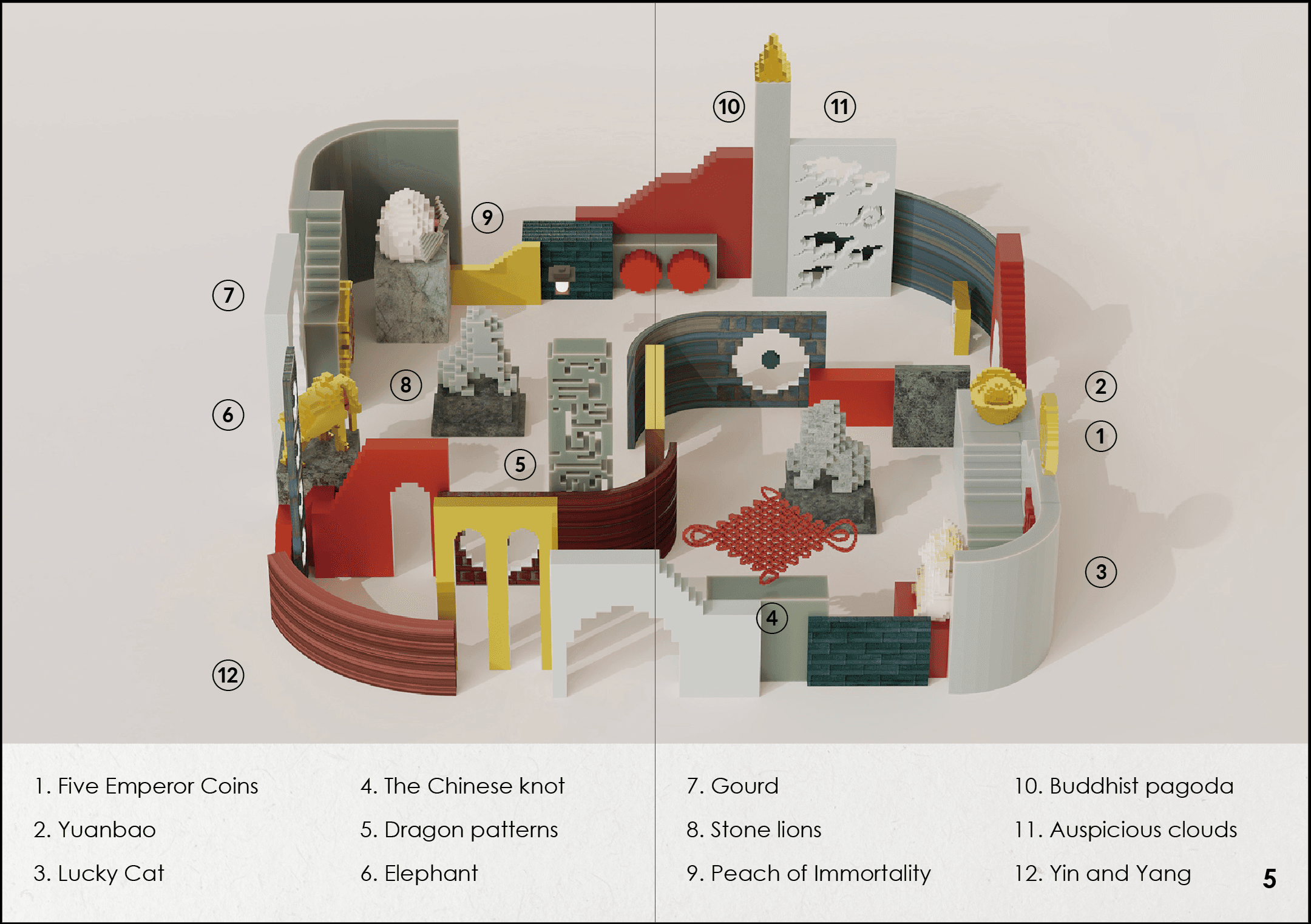 10
11
9
7
8
6
5
2
1
3
4
12

1. Five Emperor Coins
2. Yuanbao
3. Lucky Cat

4. The Chinese knot
5. Dragon patterns
6. Elephant

7. Gourd
8. Stone lions
9. Peach of Immortality

10. Buddhist pagoda
11. Auspicious clouds
12. Yin and Yang

5