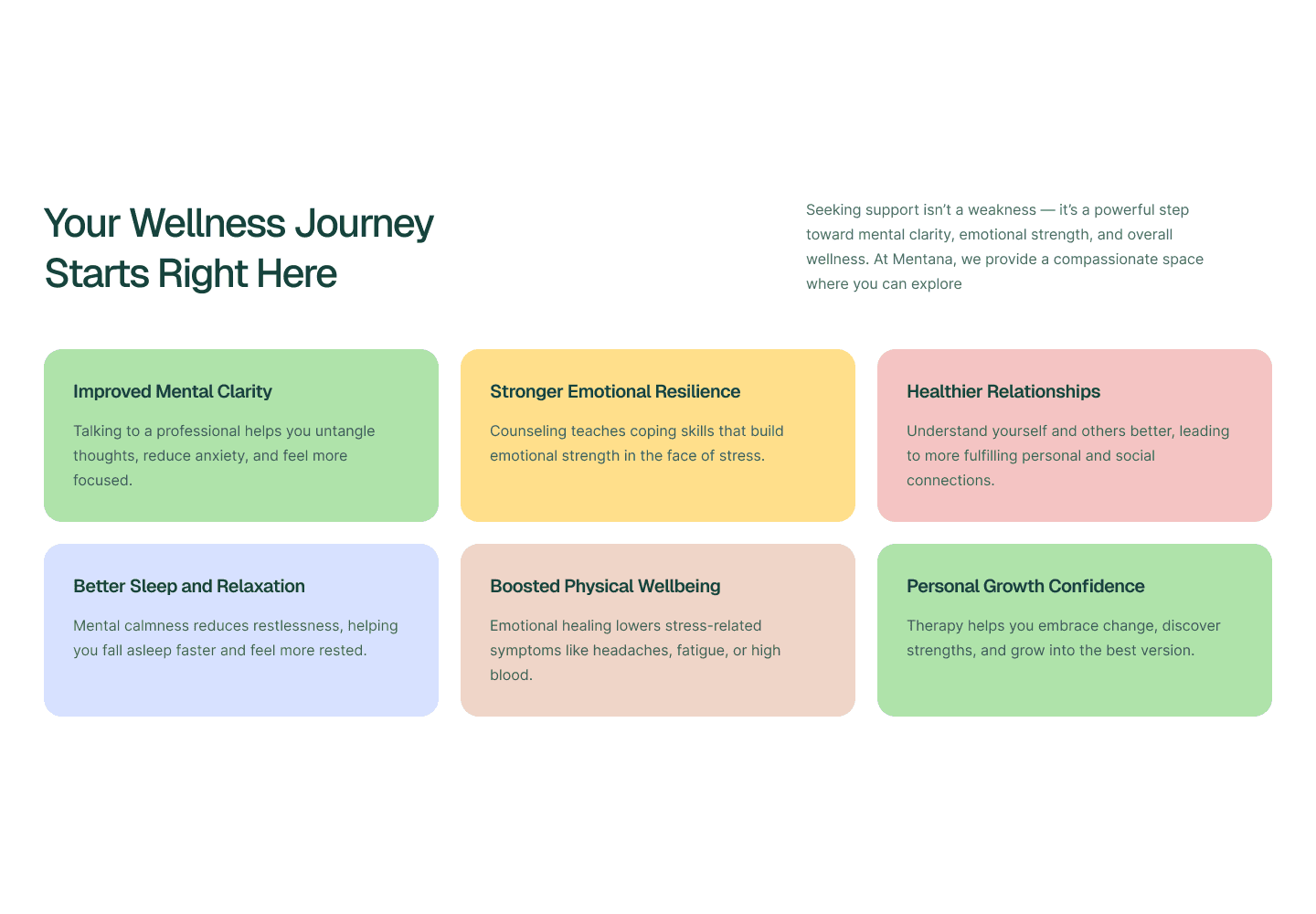 Your Wellness Journey Starts Right Here

Seeking support isn't a weakness — it's a powerful step toward mental clarity, emotional strength, and overall wellness. At Mentana, we provide a compassionate space where you can explore

Improved Mental Clarity

Talking to a professional helps you untangle thoughts, reduce anxiety, and feel more focused.

Stronger Emotional Resilience

Counseling teaches coping skills that build emotional strength in the face of stress.

Healthier Relationships

Understand yourself and others better, leading to more fulfilling personal and social connections.

Better Sleep and Relaxation

Mental calmness reduces restlessness, helping you fall asleep faster and feel more rested.

Boosted Physical Wellbeing

Emotional healing lowers stress-related symptoms like headaches, fatigue, or high blood.

Personal Growth Confidence

Therapy helps you embrace change, discover strengths, and grow into the best version.