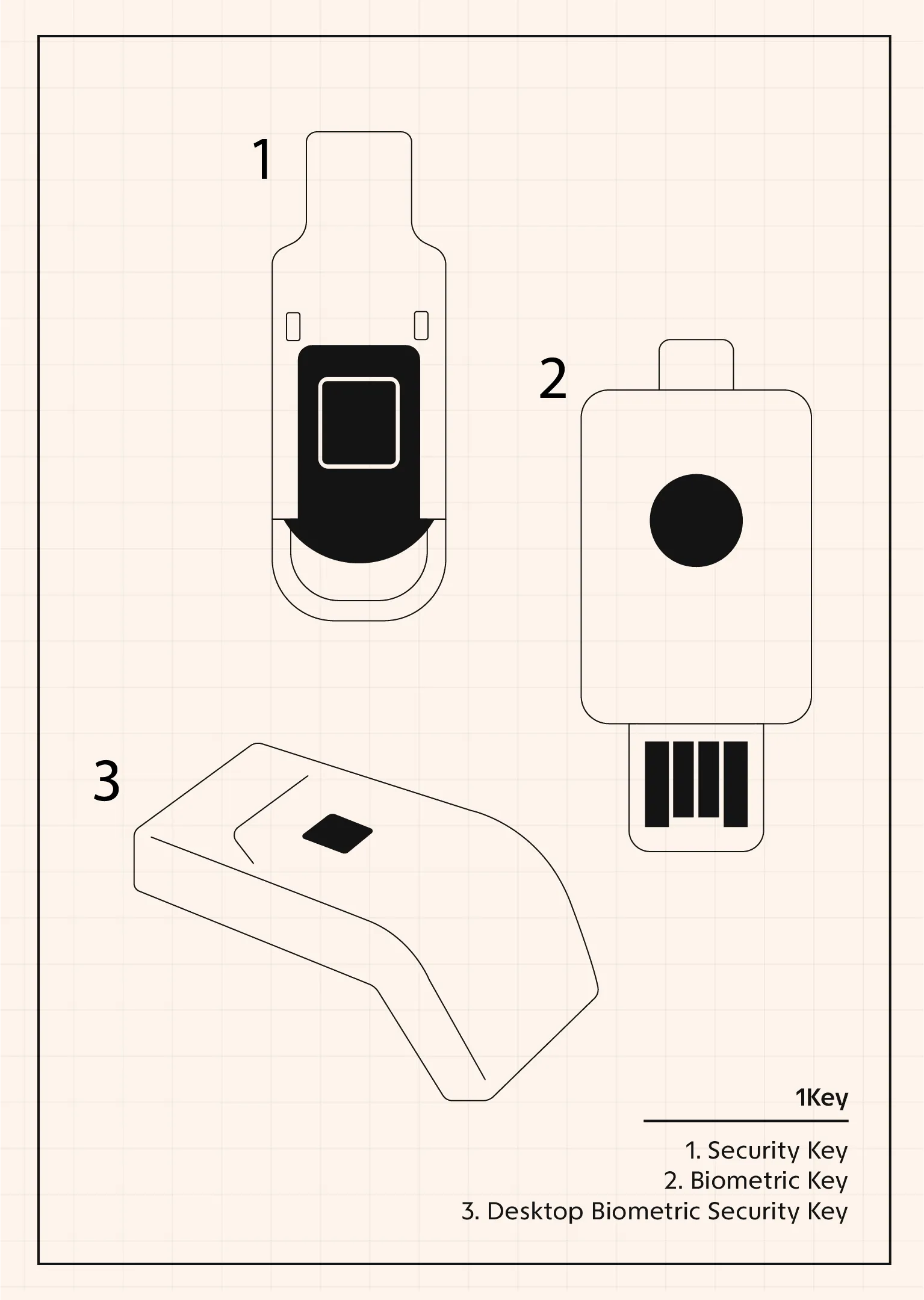 1

2

3

1Key

1. Security Key
2. Biometric Key
3. Desktop Biometric Security Key