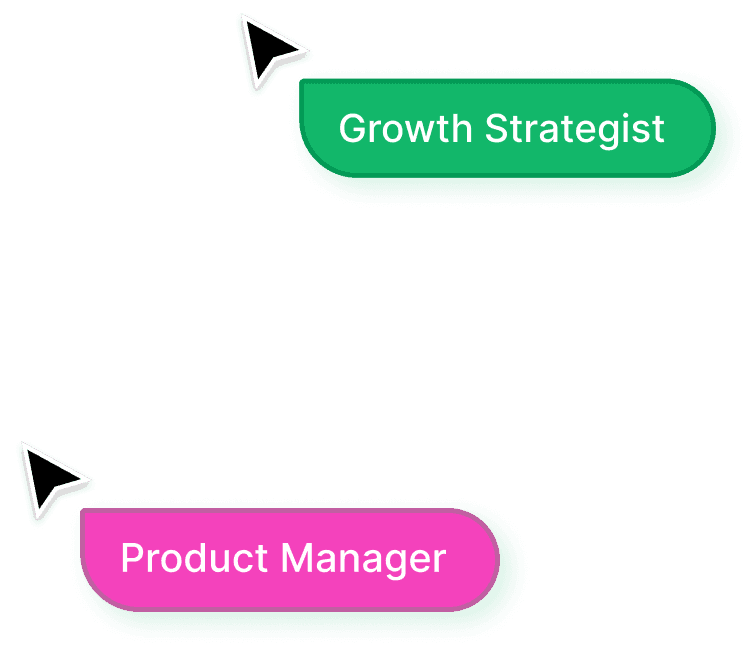 Growth Strategist

Product Manager