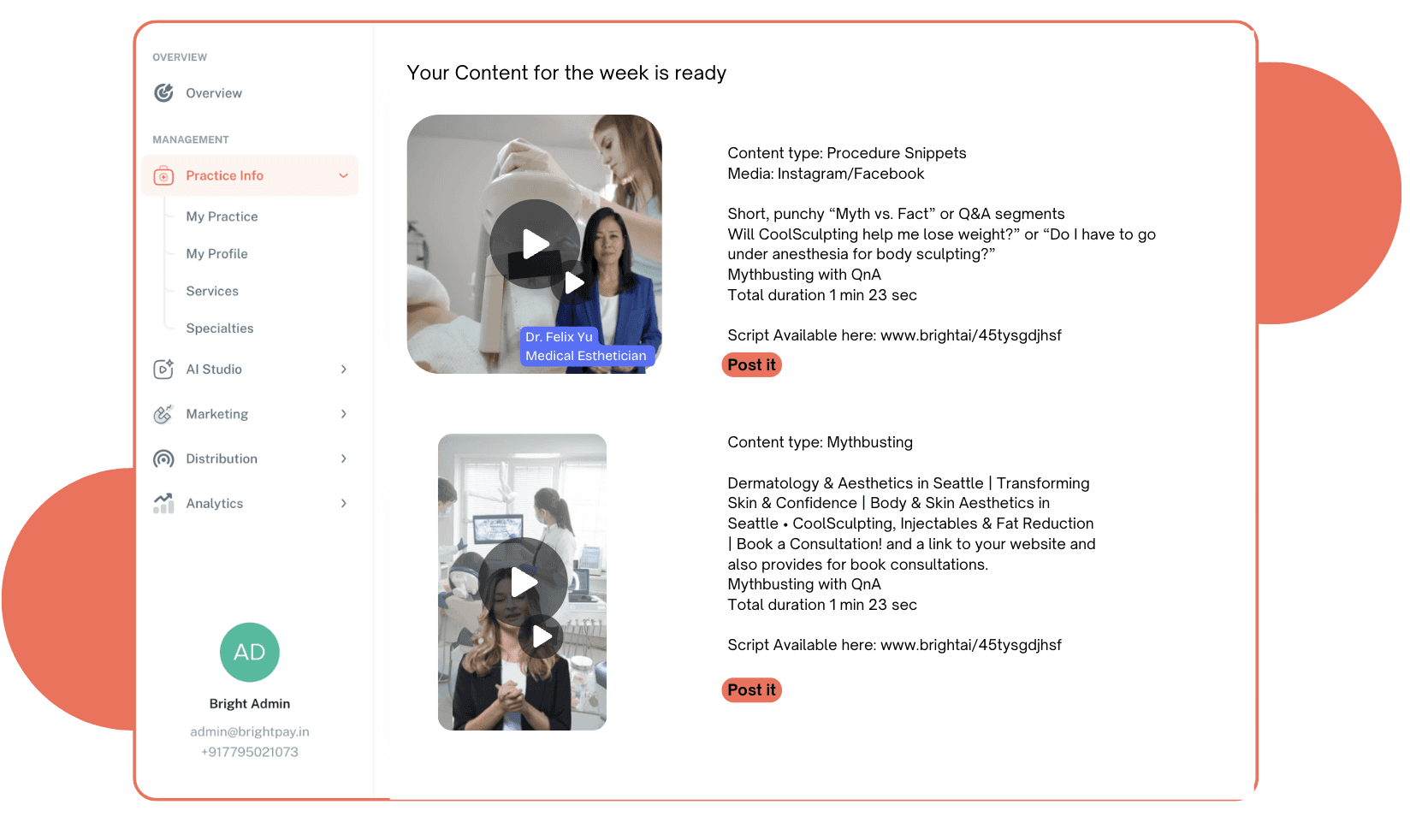 OVERVIEW

Overview

MANAGEMENT

Practice Info

My Practice

My Profile

Services

Specialties

AI Studio

Marketing

Distribution

Analytics

AD

Bright Admin

admin@brightpay.in
+917795021073

Your Content for the week is ready

Dr. Felix Yu
Medical Esthetician

Content type: Procedure Snippets
Media: Instagram/Facebook

Short, punchy “Myth vs. Fact” or Q&A segments
Will CoolSculpting help me lose weight?” or “Do I have to go under anesthesia for body sculpting?”
Mythbusting with QnA
Total duration 1 min 23 sec

Script Available here: www.brightai/45tysgdjhsf

Post it

Content type: Mythbusting

Dermatology & Aesthetics in Seattle | Transforming Skin & Confidence | Body & Skin Aesthetics in Seattle • CoolSculpting, Injectables & Fat Reduction | Book a Consultation! and a link to your website and also provides for book consultations.
Mythbusting with QnA
Total duration 1 min 23 sec

Script Available here: www.brightai/45tysgdjhsf

Post it