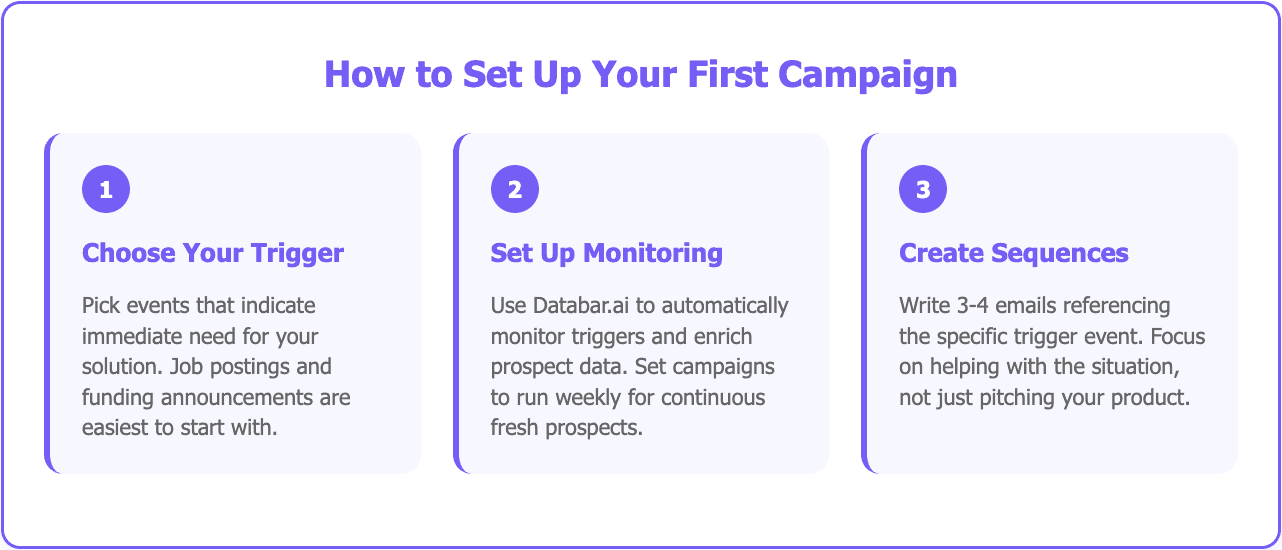 How to Set Up Your First Campaign

1

Choose Your Trigger

Pick events that indicate immediate need for your solution. Job postings and funding announcements are easiest to start with.

2

Set Up Monitoring

Use Databar.ai to automatically monitor triggers and enrich prospect data. Set campaigns to run weekly for continuous fresh prospects.

3

Create Sequences

Write 3-4 emails referencing the specific trigger event. Focus on helping with the situation, not just pitching your product.