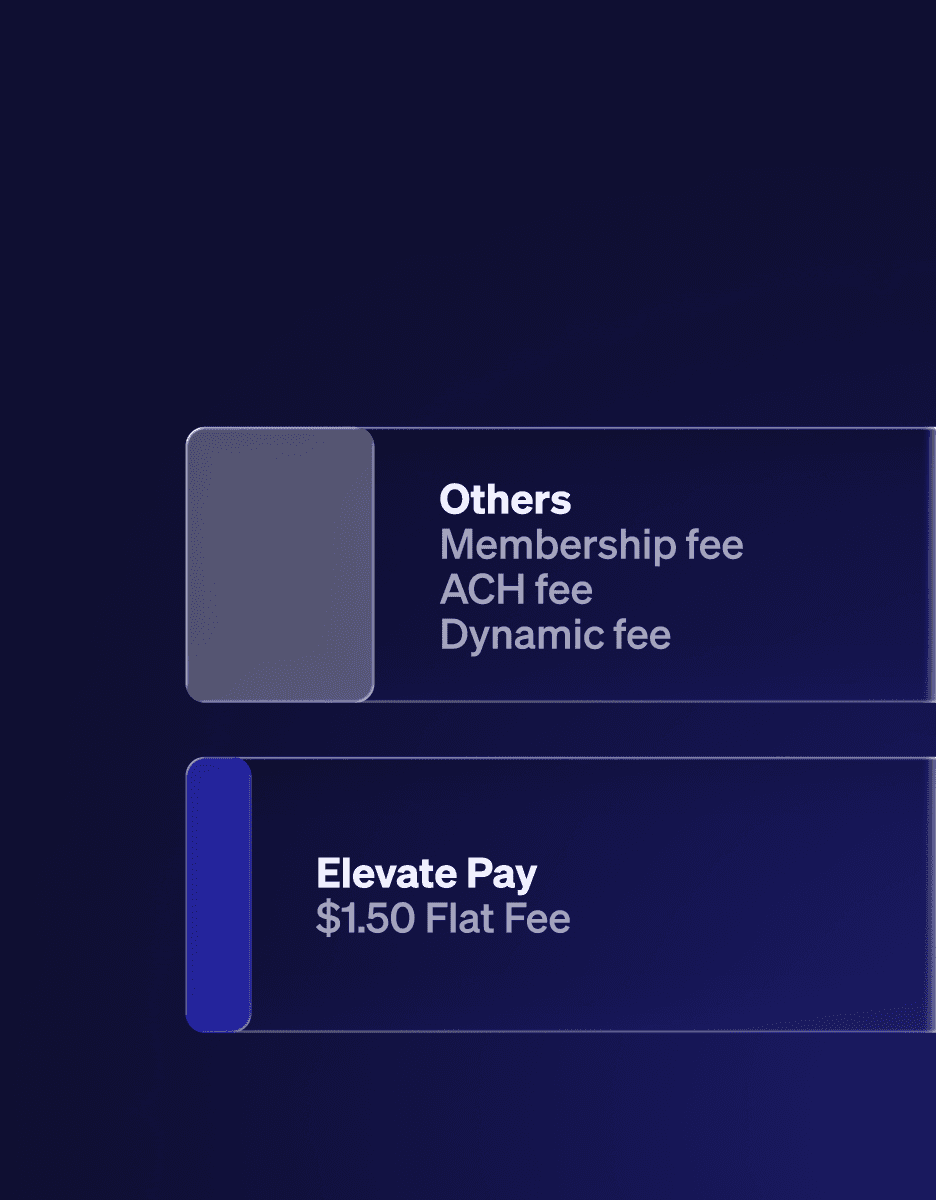 Others
Membership fee
ACH fee
Dynamic fee

Elevate Pay
$1.50 Flat Fee