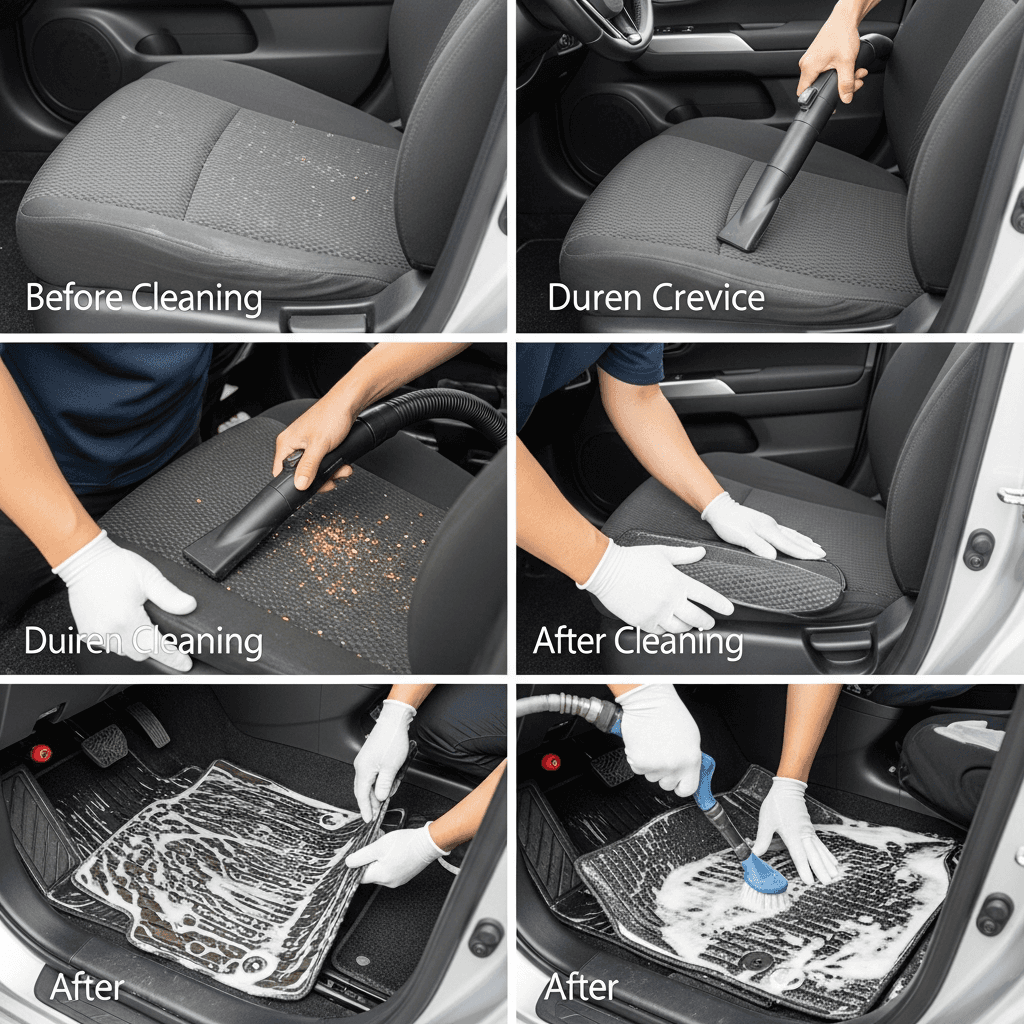 Before Cleaning

Duren Crevice

Duiren Cleaning

After Cleaning

After

After