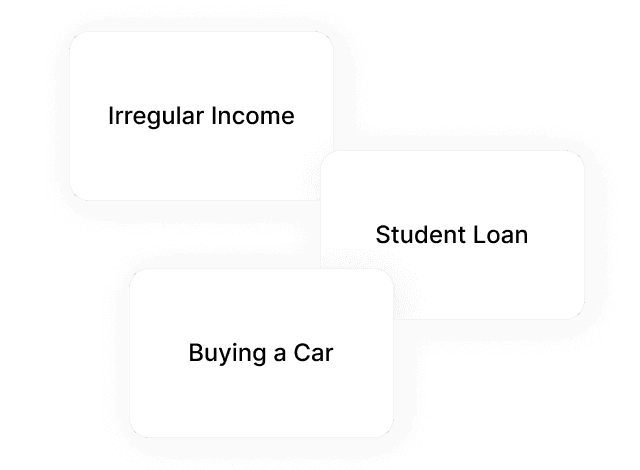 Irregular Income

Student Loan

Buying a Car