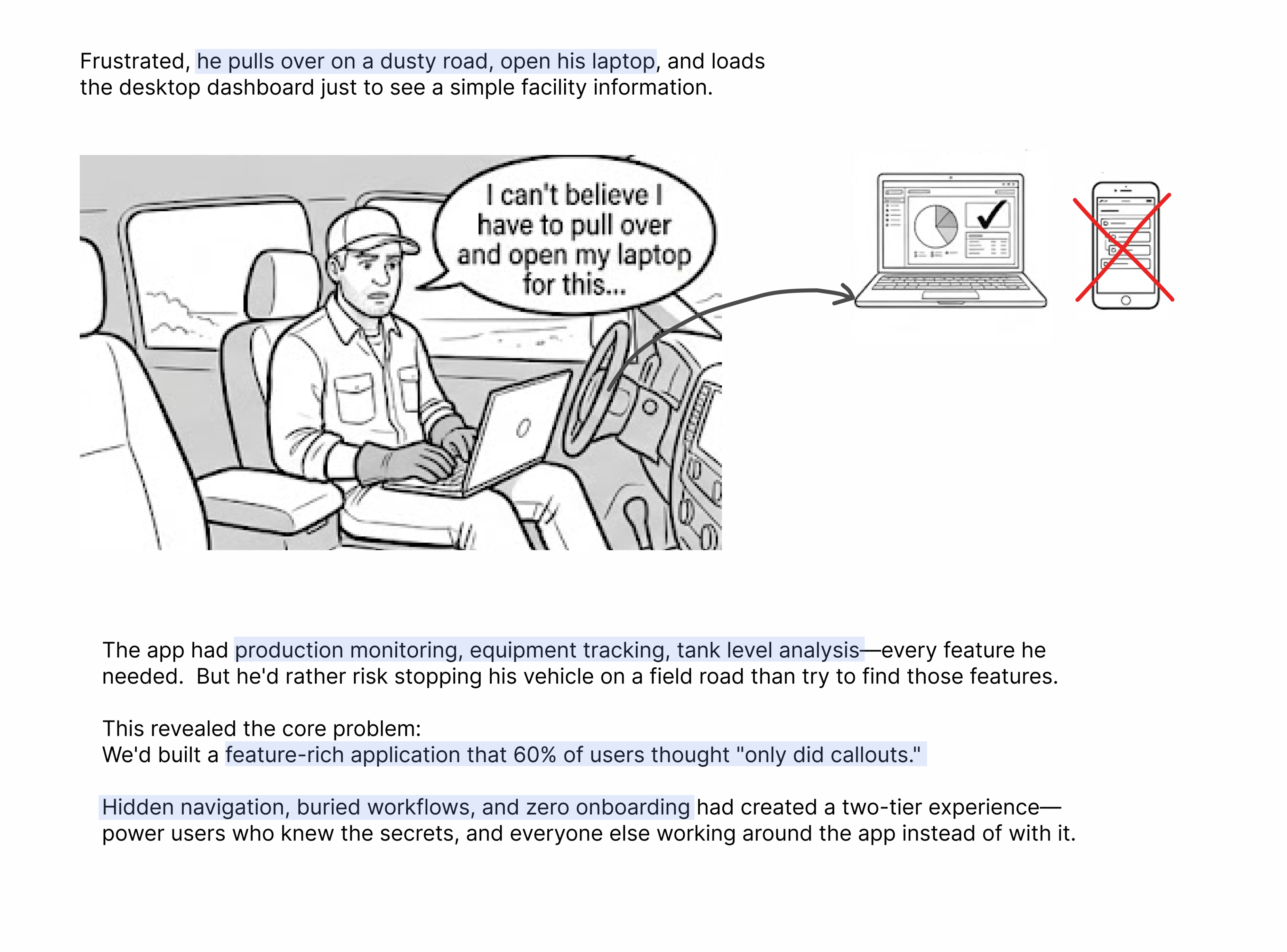 Frustrated, he pulls over on a dusty road, open his laptop, and loads the desktop dashboard just to see a simple facility information.

I can't believe I have to pull over and open my laptop for this...

The app had production monitoring, equipment tracking, tank level analysis—every feature he needed. But he'd rather risk stopping his vehicle on a field road than try to find those features.

This revealed the core problem:
We'd built a feature-rich application that 60% of users thought "only did callouts."

Hidden navigation, buried workflows, and zero onboarding had created a two-tier experience—power users who knew the secrets, and everyone else working around the app instead of with it.