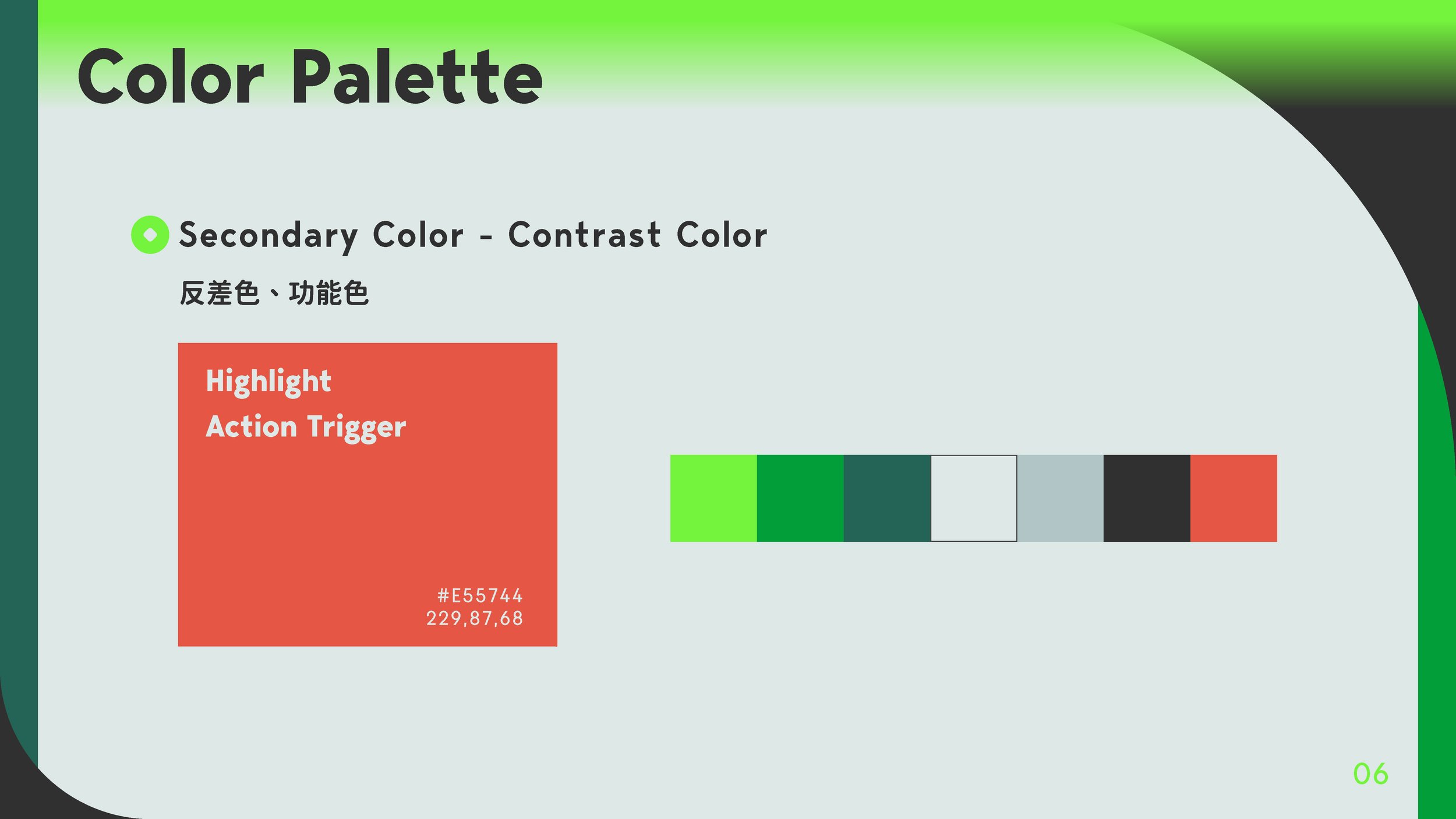 Color Palette

Secondary Color - Contrast Color

反差色、功能色

Highlight
Action Trigger

#E55744
229,87,68

06