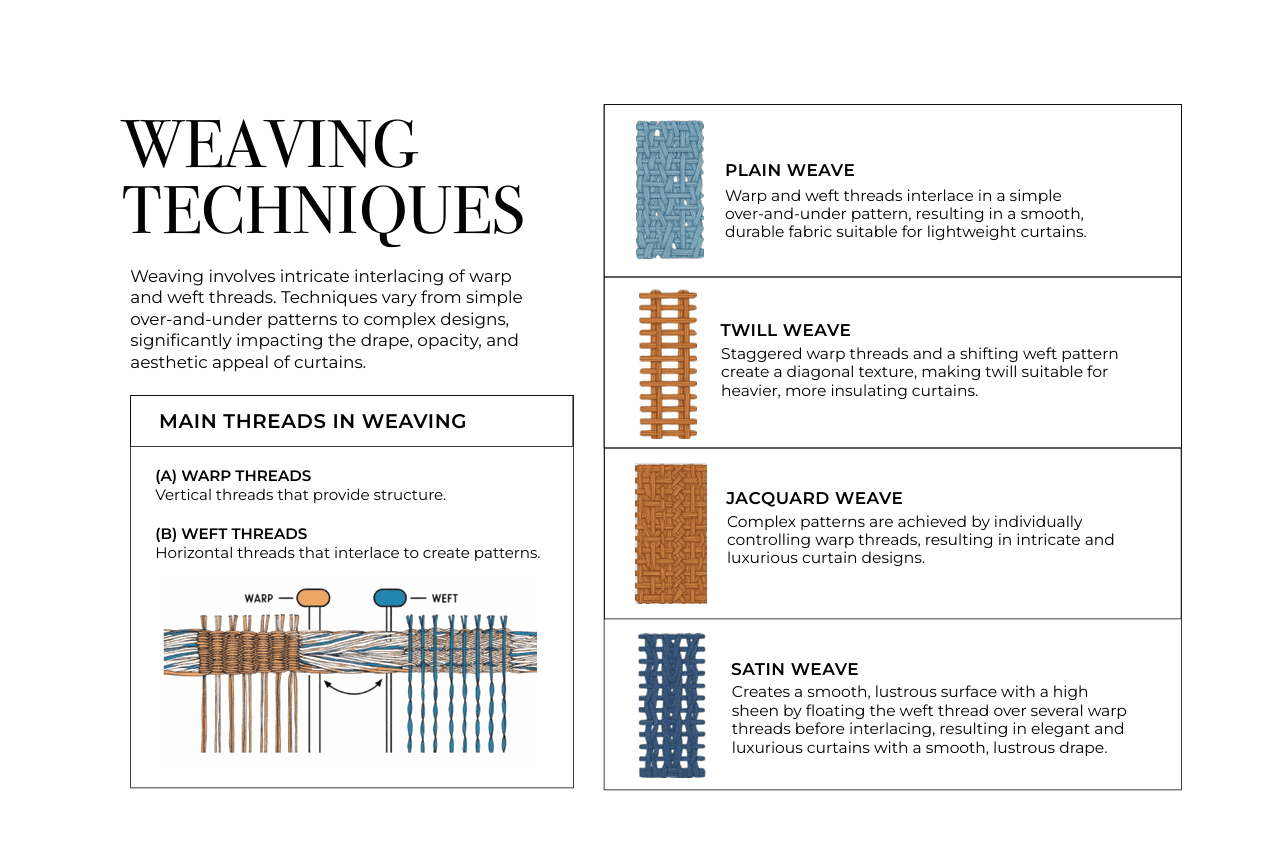 WEAVING TECHNIQUES

Weaving involves intricate interlacing of warp and weft threads. Techniques vary from simple over-and-under patterns to complex designs, significantly impacting the drape, opacity, and aesthetic appeal of curtains.

MAIN THREADS IN WEAVING

(A) WARP THREADS
Vertical threads that provide structure.

(B) WEFT THREADS
Horizontal threads that interlace to create patterns.

WARP

WEFT

PLAIN WEAVE
Warp and weft threads interlace in a simple over-and-under pattern, resulting in a smooth, durable fabric suitable for lightweight curtains.

TWILL WEAVE
Staggered warp threads and a shifting weft pattern create a diagonal texture, making twill suitable for heavier, more insulating curtains.

JACQUARD WEAVE
Complex patterns are achieved by individually controlling warp threads, resulting in intricate and luxurious curtain designs.

SATIN WEAVE
Creates a smooth, lustrous surface with a high sheen by floating the weft thread over several warp threads before interlacing, resulting in elegant and luxurious curtains with a smooth, lustrous drape.