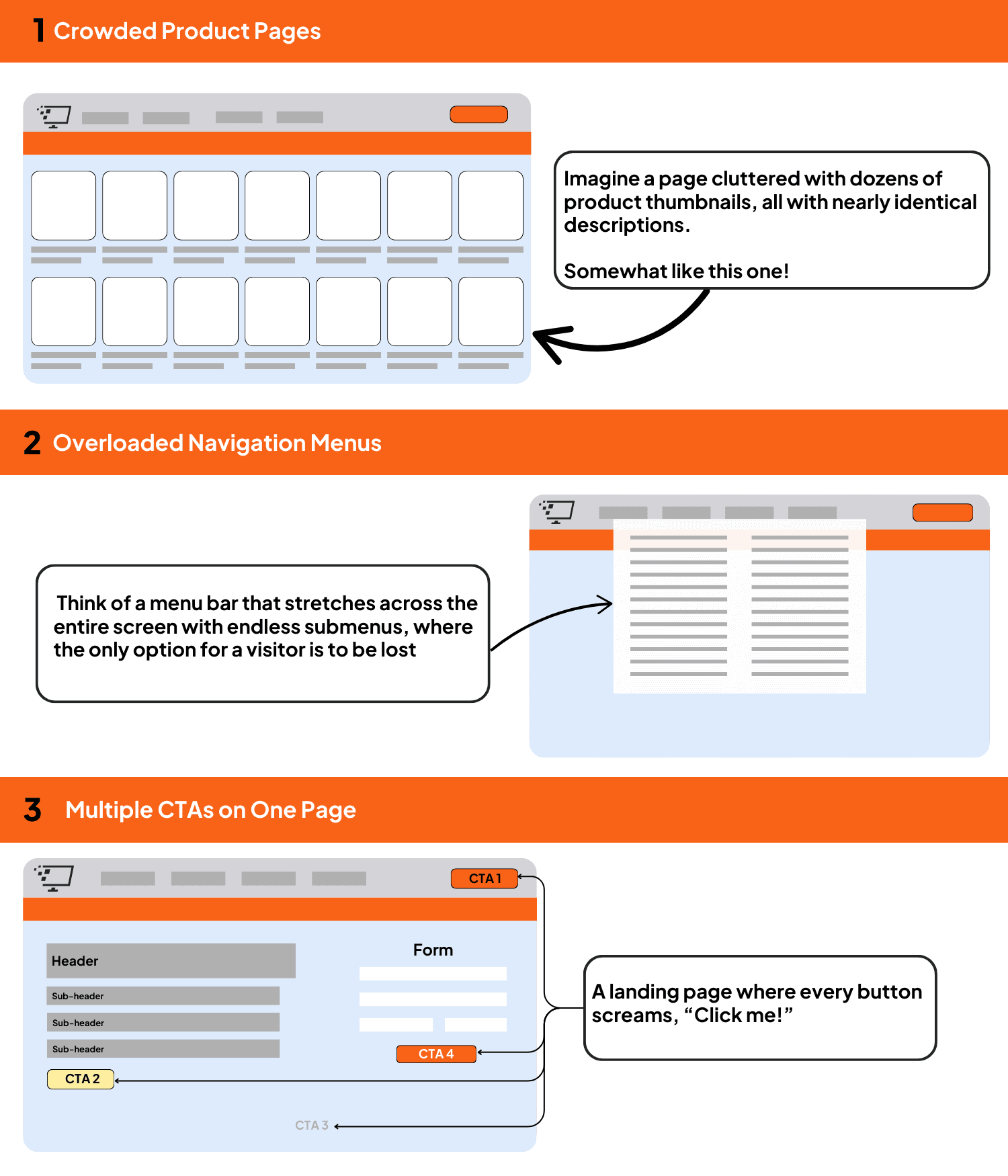 1 Crowded Product Pages

Imagine a page cluttered with dozens of product thumbnails, all with nearly identical descriptions.

Somewhat like this one!

2 Overloaded Navigation Menus

Think of a menu bar that stretches across the entire screen with endless submenus, where the only option for a visitor is to be lost

3 Multiple CTAs on One Page

CTA 1

Header

Sub-header

Sub-header

Sub-header

CTA 2

Form

CTA 4

CTA 3

A landing page where every button screams, “Click me!”