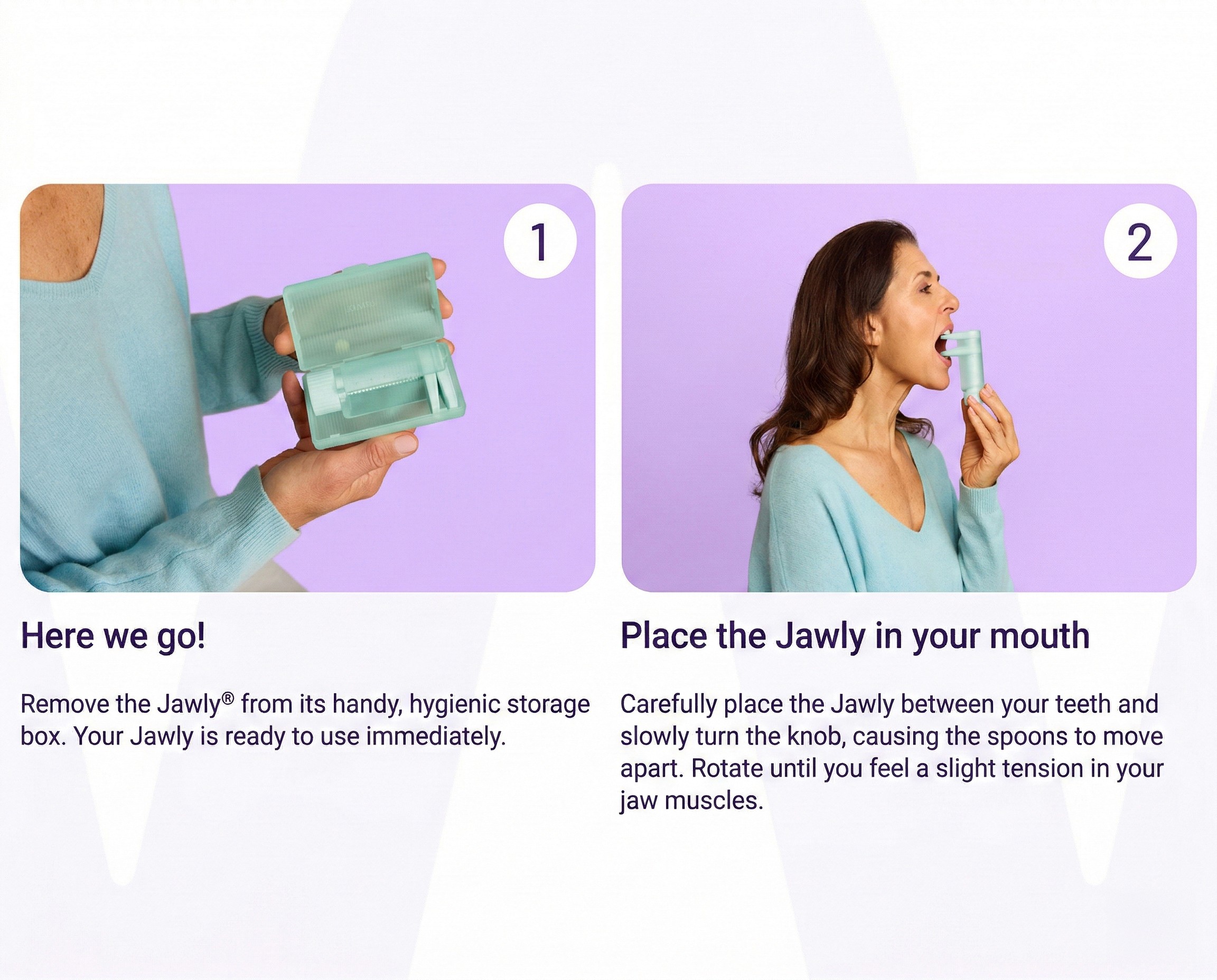 1

Here we go!

Remove the Jawly® from its handy, hygienic storage box. Your Jawly is ready to use immediately.

2

Place the Jawly in your mouth

Carefully place the Jawly between your teeth and slowly turn the knob, causing the spoons to move apart. Rotate until you feel a slight tension in your jaw muscles.