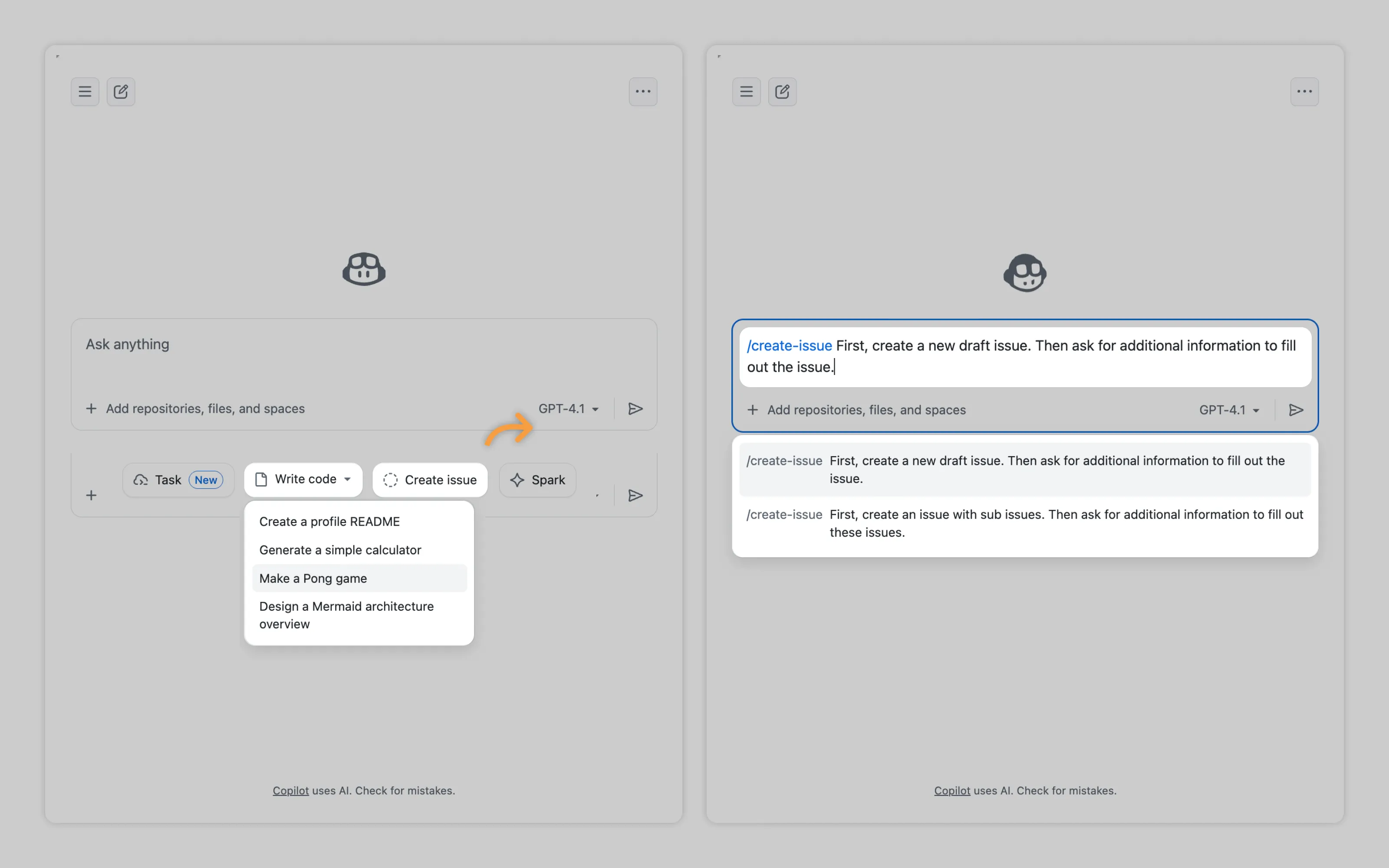 Ask anything

Add repositories, files, and spaces GPT-4.1

Task New Write code Create issue Spark

Create a profile README
Generate a simple calculator
Make a Pong game
Design a Mermaid architecture overview

Copilot uses AI. Check for mistakes.

/create-issue First, create a new draft issue. Then ask for additional information to fill out the issue.

Add repositories, files, and spaces GPT-4.1

/create-issue First, create a new draft issue. Then ask for additional information to fill out the issue.

/create-issue First, create an issue with sub issues. Then ask for additional information to fill out these issues.

Copilot uses AI. Check for mistakes.