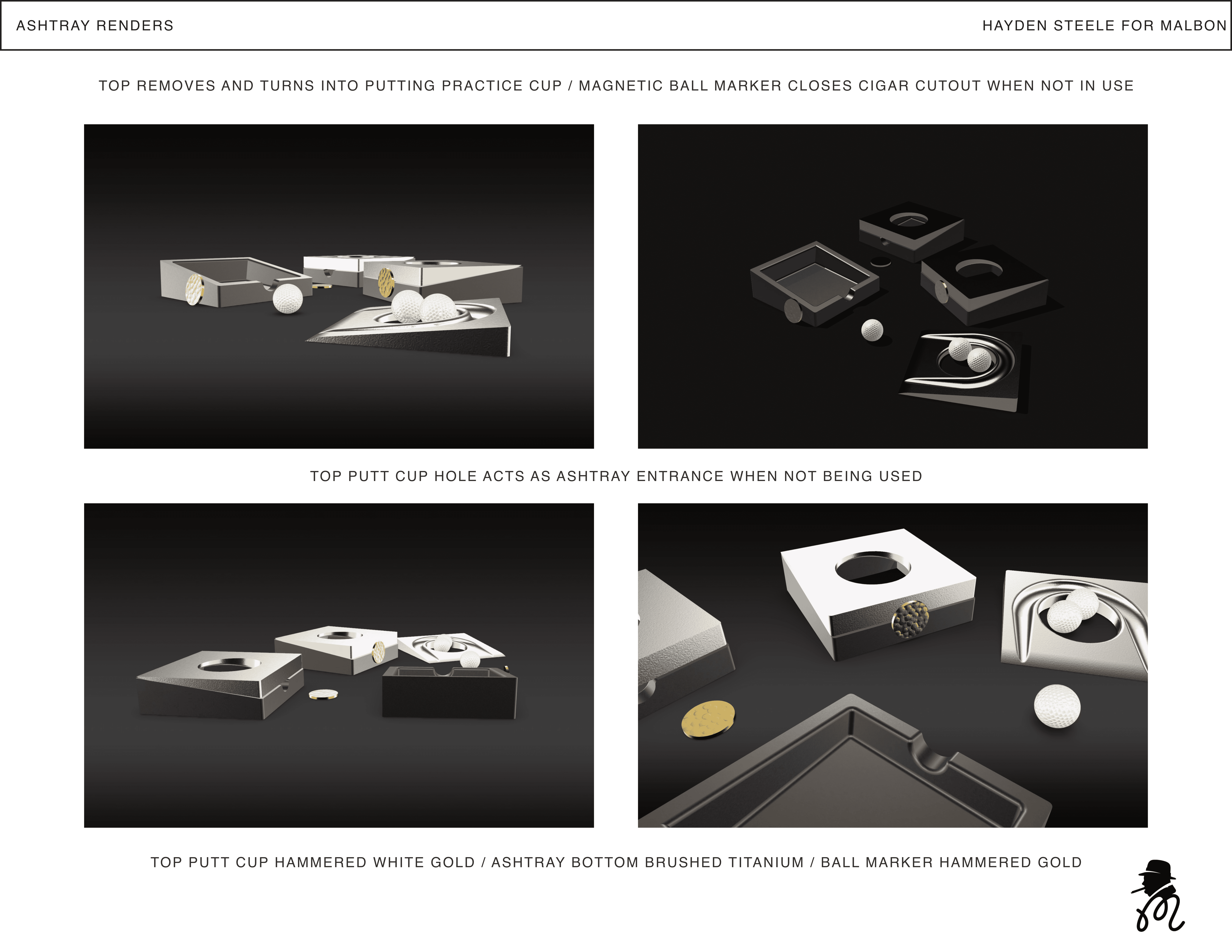 ASHTRAY RENDERS

HAYDEN STEELE FOR MALBON

TOP REMOVES AND TURNS INTO PUTTING PRACTICE CUP / MAGNETIC BALL MARKER CLOSES CIGAR CUTOUT WHEN NOT IN USE

TOP PUTT CUP HOLE ACTS AS ASHTRAY ENTRANCE WHEN NOT BEING USED

TOP PUTT CUP HAMMERED WHITE GOLD / ASHTRAY BOTTOM BRUSHED TITANIUM / BALL MARKER HAMMERED GOLD