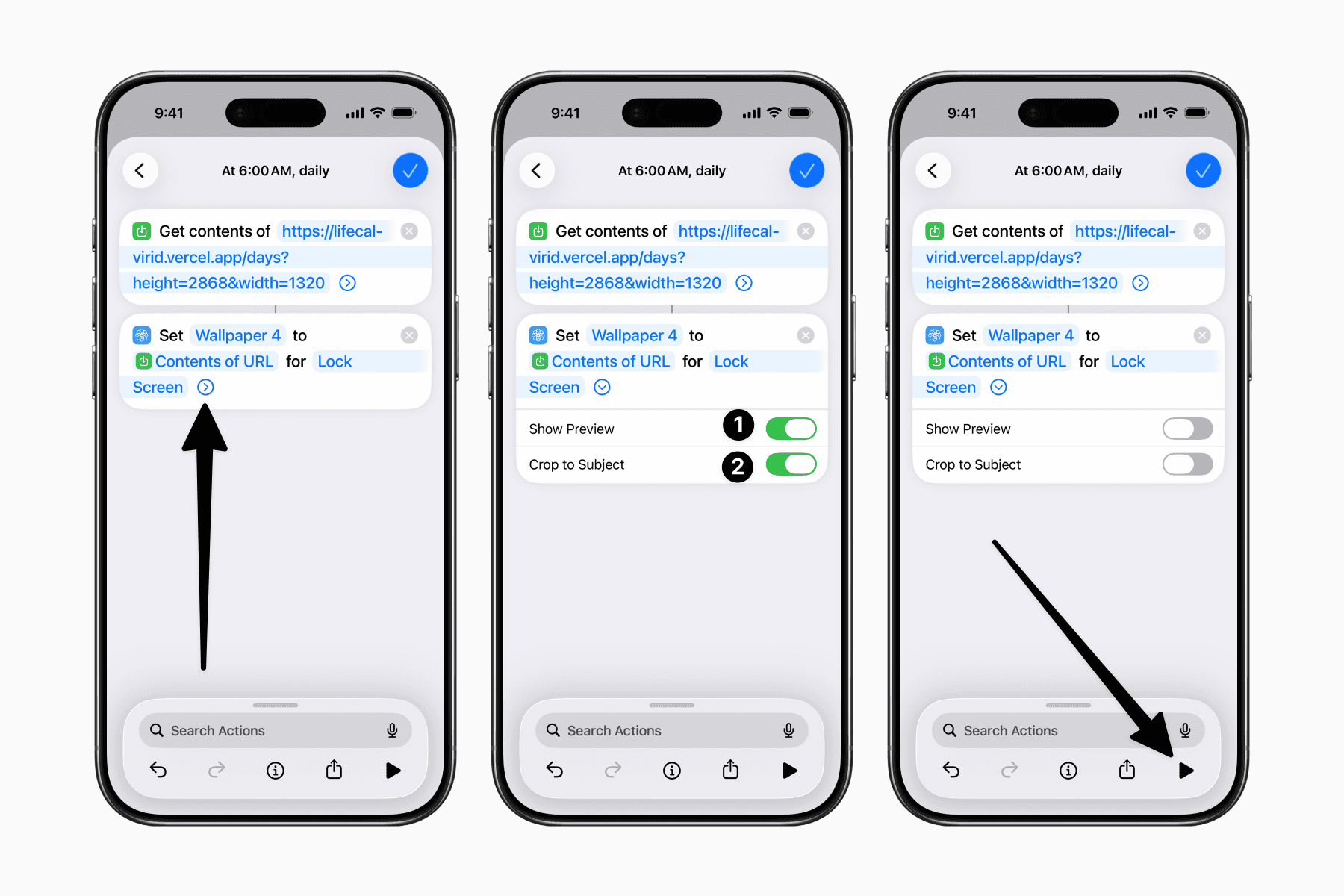 9:41

At 6:00 AM, daily

Get contents of https://lifecal-virid.vercel.app/days?height=2868&width=1320

Set Wallpaper 4 to Contents of URL for Lock Screen

Search Actions

9:41

At 6:00 AM, daily

Get contents of https://lifecal-virid.vercel.app/days?height=2868&width=1320

Set Wallpaper 4 to Contents of URL for Lock Screen

Show Preview 1

Crop to Subject 2

Search Actions

9:41

At 6:00 AM, daily

Get contents of https://lifecal-virid.vercel.app/days?height=2868&width=1320

Set Wallpaper 4 to Contents of URL for Lock Screen

Show Preview

Crop to Subject

Search Actions