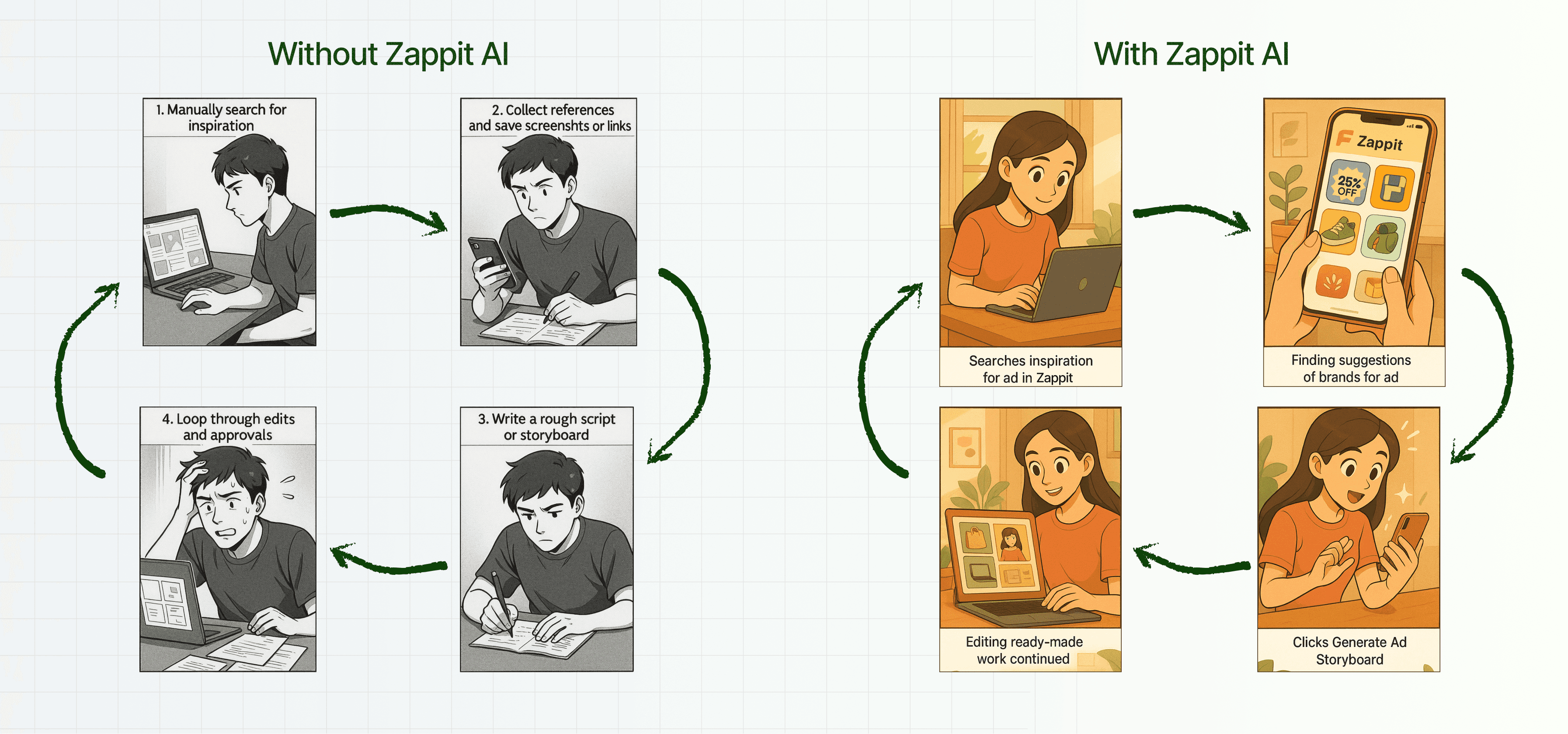 Without Zappit AI

1. Manually search for inspiration

2. Collect references and save screenshts or links

3. Write a rough script or storyboard

4. Loop through edits and approvals

With Zappit AI

Searches inspiration for ad in Zappit

Zappit

25% OFF

Finding suggestions of brands for ad

Clicks Generate Ad Storyboard

Editing ready-made work continued