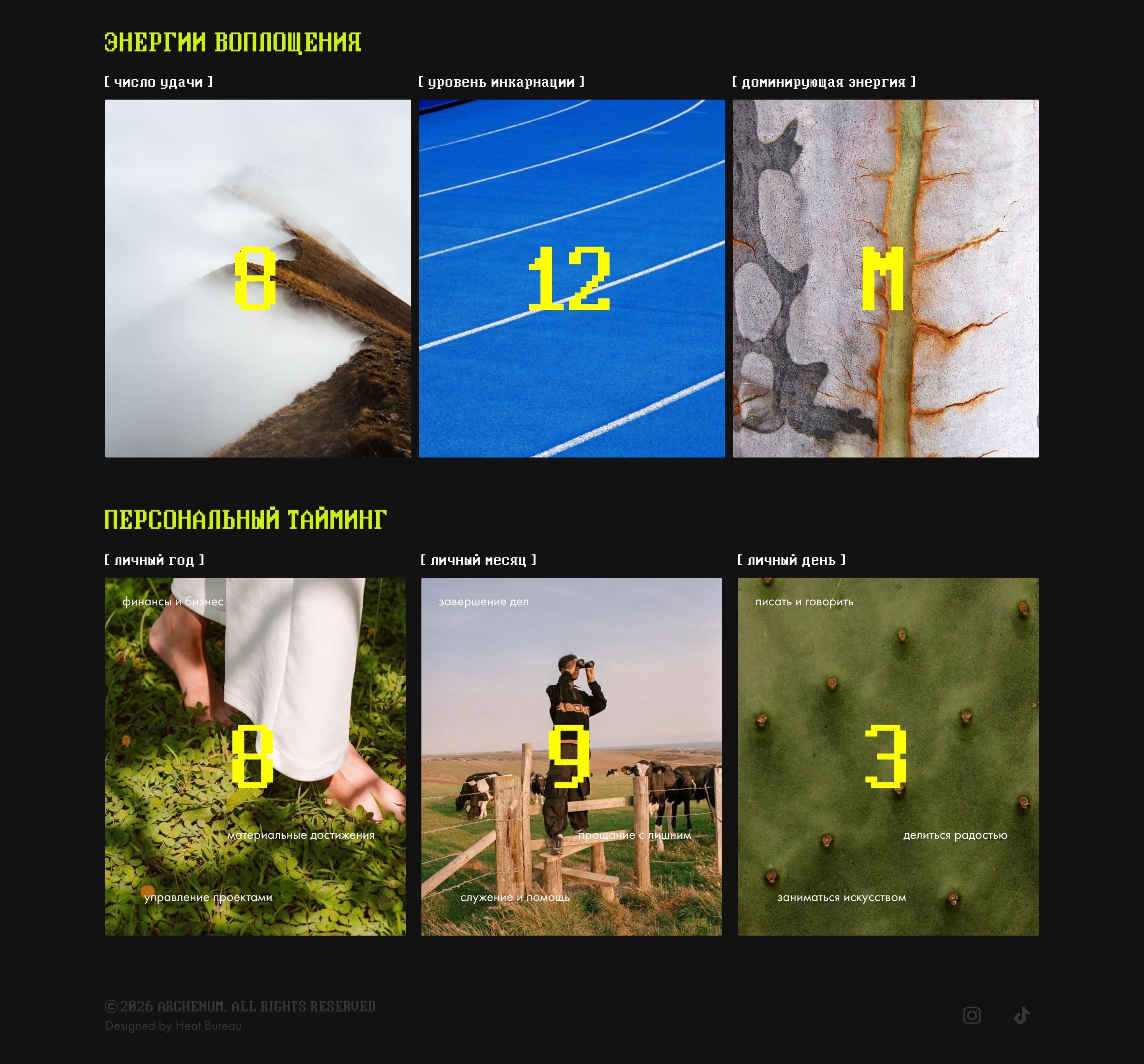 ЭНЕРГИИ ВОПЛОЩЕНИЯ

[ число удачи ]

8

[ уровень инкарнации ]

12

[ доминирующая энергия ]

M

ПЕРСОНАЛЬНЫЙ ТАЙМИНГ

[ личный год ]

финансы и бизнес

8

материальные достижения

управление проектами

[ личный месяц ]

завершение дел

9

прощание с лишним

служение и помощь

[ личный день ]

писать и говорить

3

делиться радостью

заниматься искусством

©2026 ARCHENUM. ALL RIGHTS RESERVED
Designed by Heat Bureau