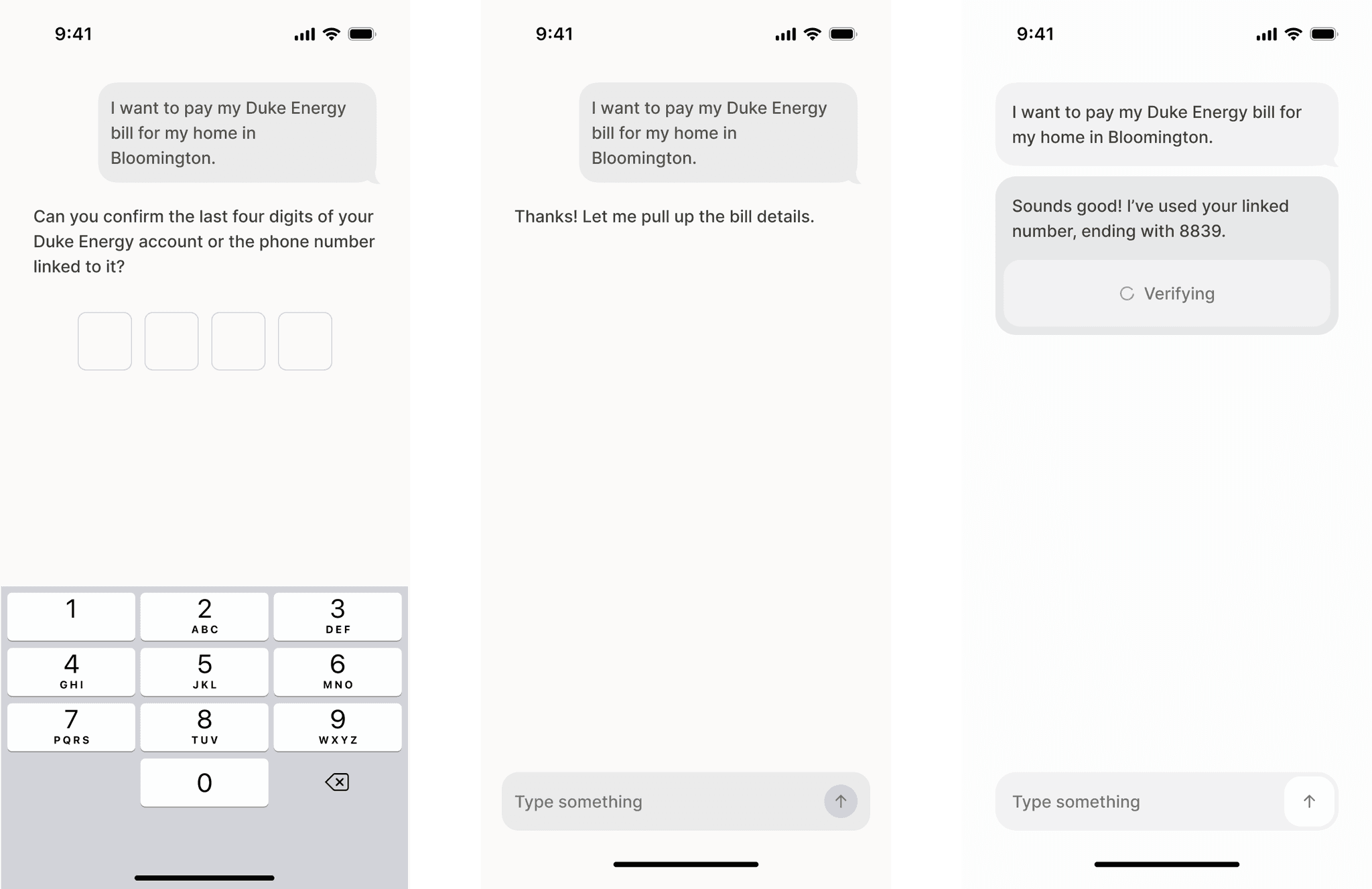 9:41

I want to pay my Duke Energy bill for my home in Bloomington.

Can you confirm the last four digits of your Duke Energy account or the phone number linked to it?

1
2 ABC
3 DEF
4 GHI
5 JKL
6 MNO
7 PQRS
8 TUV
9 WXYZ
0

9:41

I want to pay my Duke Energy bill for my home in Bloomington.

Thanks! Let me pull up the bill details.

Type something

9:41

I want to pay my Duke Energy bill for my home in Bloomington.

Sounds good! I've used your linked number, ending with 8839.

Verifying

Type something