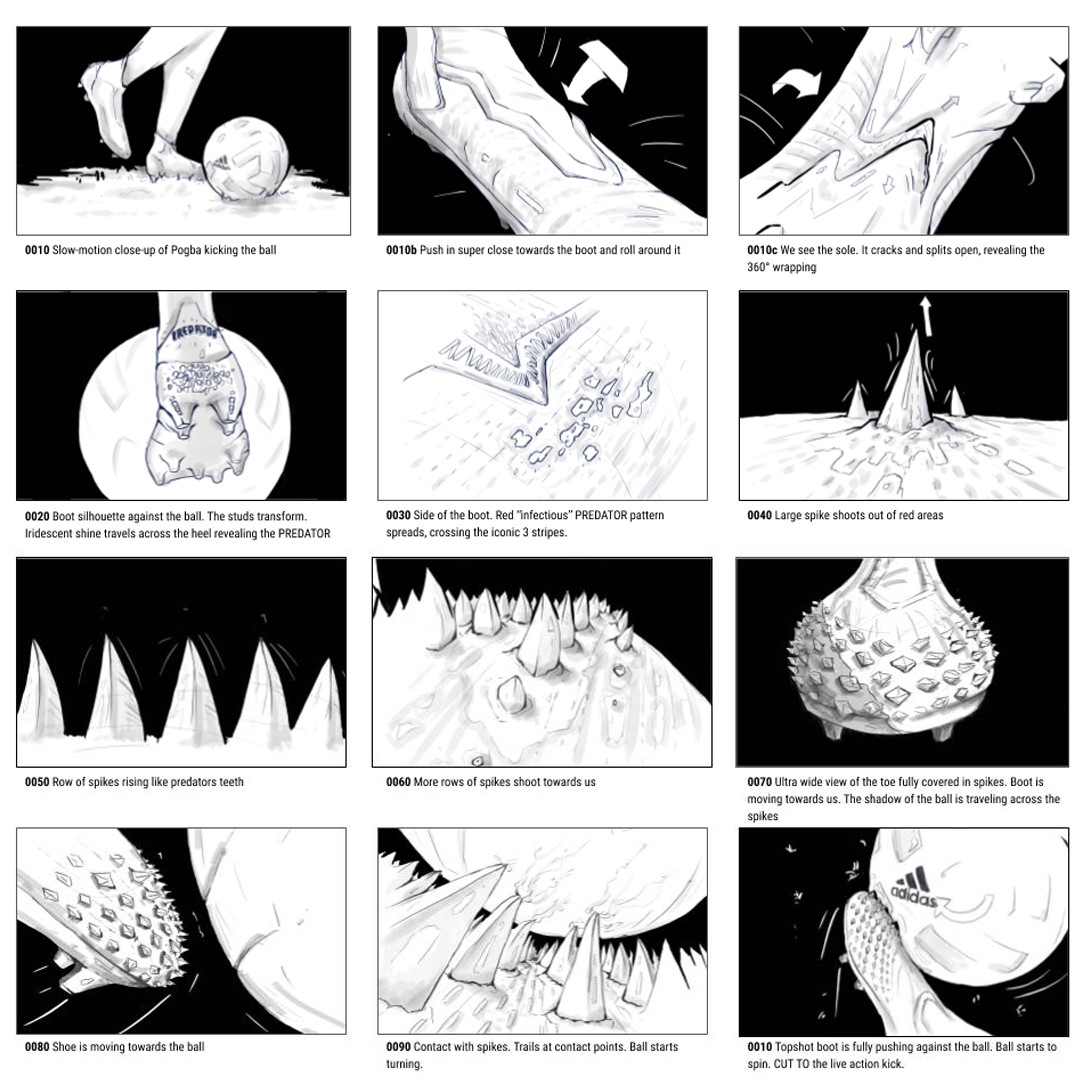 **0010** Slow-motion close-up of Pogba kicking the ball

**0010b** Push in super close towards the boot and roll around it

**0010c** We see the sole. It cracks and splits open, revealing the 360° wrapping

PREDATOR

**0020** Boot silhouette against the ball. The studs transform. Iridescent shine travels across the heel revealing the PREDATOR

**0030** Side of the boot. Red "infectious" PREDATOR pattern spreads, crossing the iconic 3 stripes.

**0040** Large spike shoots out of red areas

**0050** Row of spikes rising like predators teeth

**0060** More rows of spikes shoot towards us

**0070** Ultra wide view of the toe fully covered in spikes. Boot is moving towards us. The shadow of the ball is traveling across the spikes

**0080** Shoe is moving towards the ball

**0090** Contact with spikes. Trails at contact points. Ball starts turning.

adidas

**0010** Topshot boot is fully pushing against the ball. Ball starts to spin. CUT TO the live action kick.