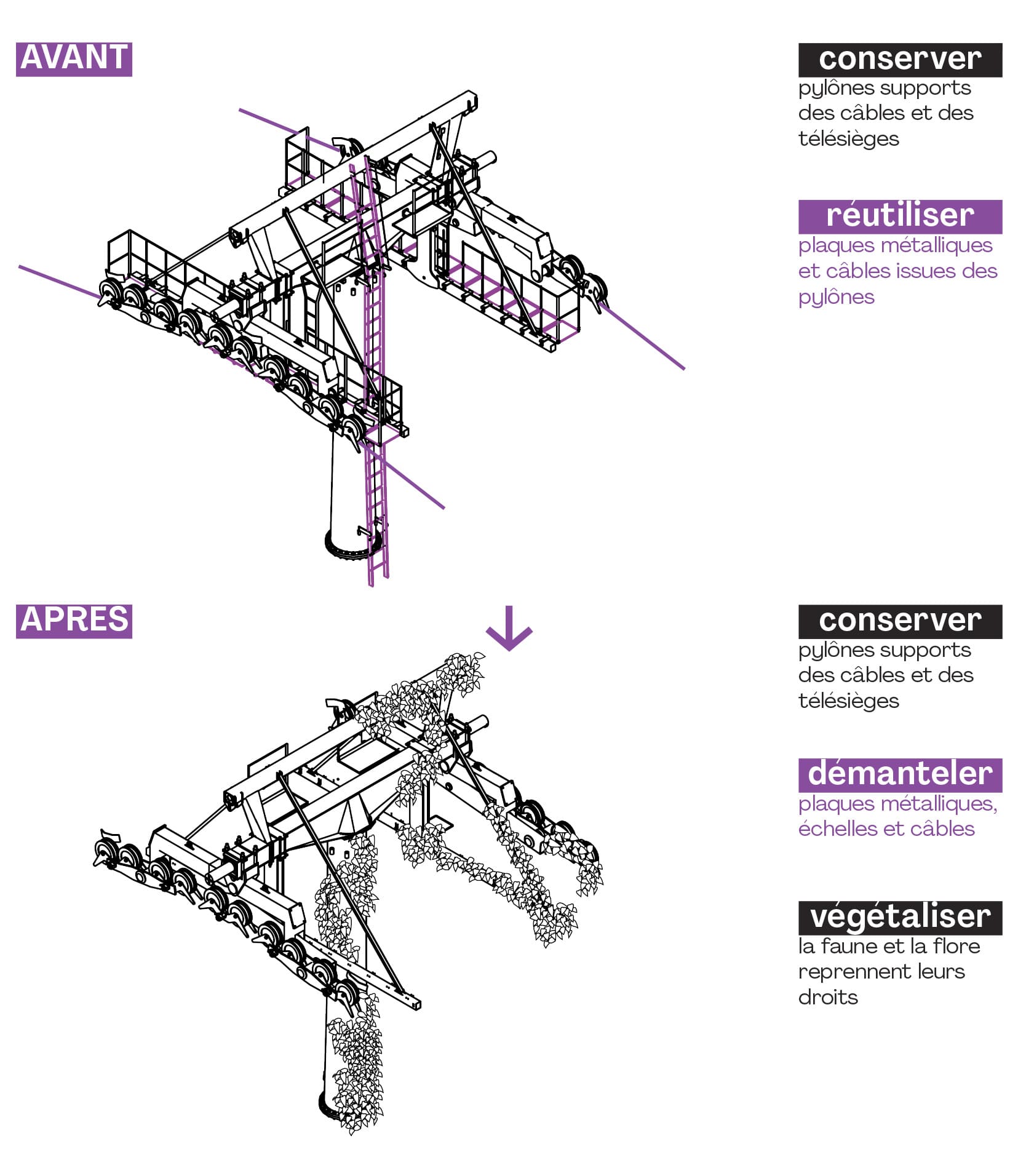 AVANT

conserver
pylônes supports des câbles et des télésièges

réutiliser
plaques métalliques et câbles issues des pylônes

APRES

conserver
pylônes supports des câbles et des télésièges

démanteler
plaques métalliques, échelles et câbles

végétaliser
la faune et la flore reprennent leurs droits